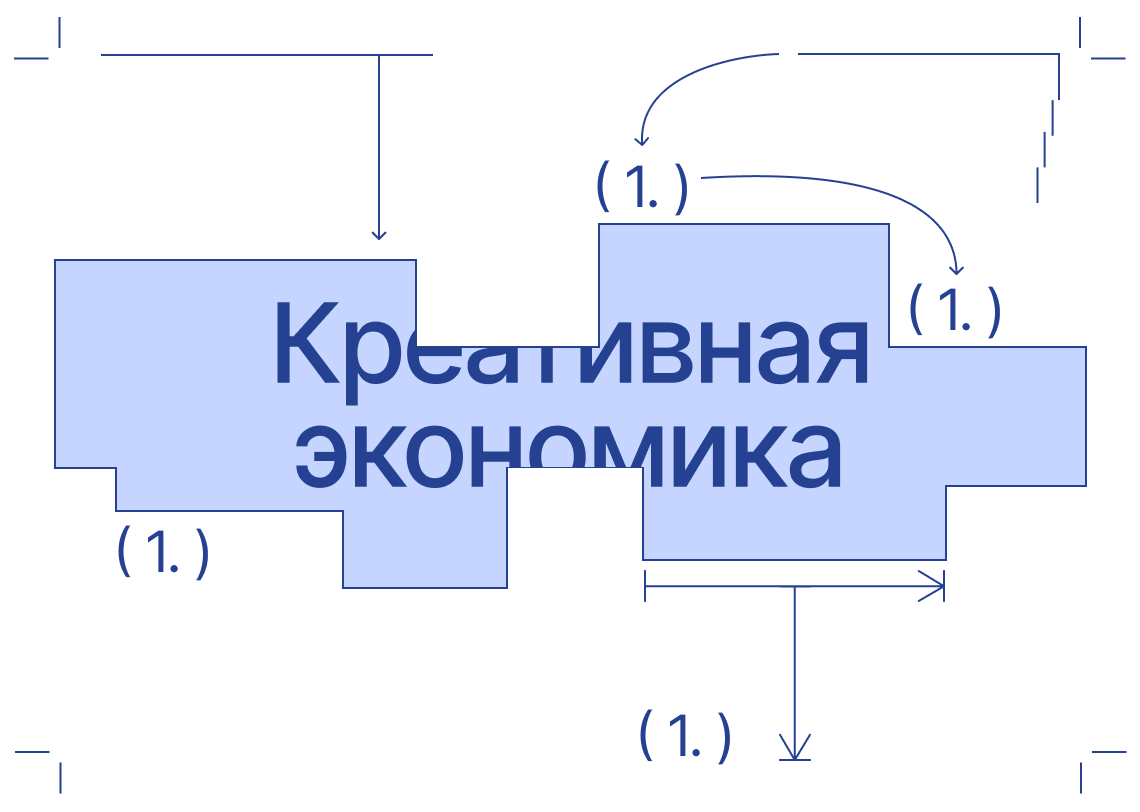 ( 1. )

( 1. )

Креативная экономика

( 1. )

( 1. )