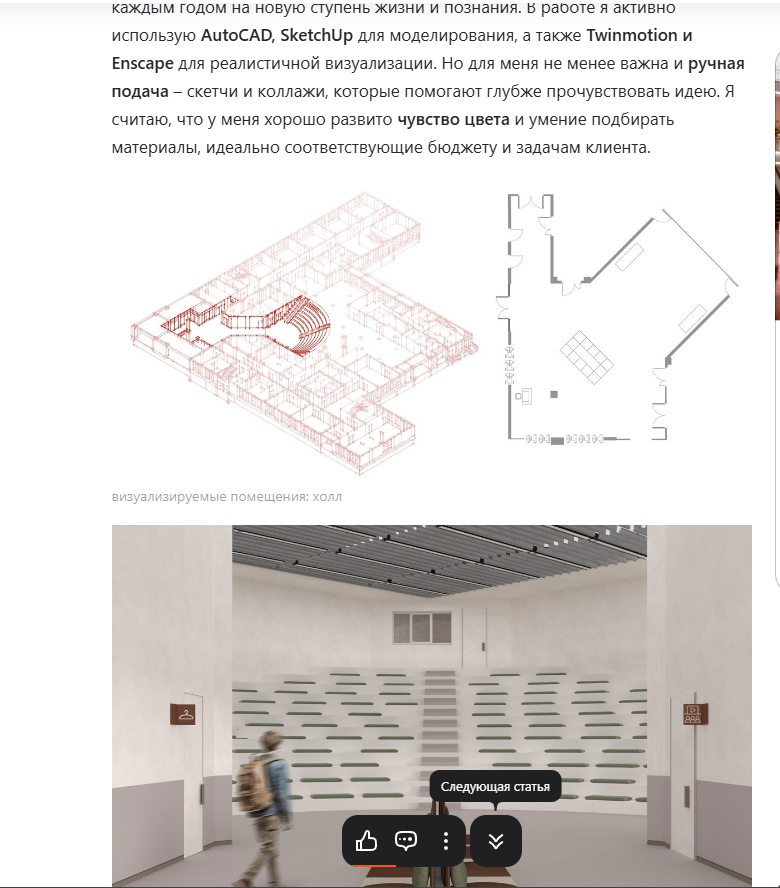 каждым годом на новую ступень жизни и познания. В работе я активно использую AutoCAD, SketchUp для моделирования, а также Twinmotion и Enscape для реалистичной визуализации. Но для меня не менее важна и ручная подача – скетчи и коллажи, которые помогают глубже прочувствовать идею. Я считаю, что у меня хорошо развито чувство цвета и умение подбирать материалы, идеально соответствующие бюджету и задачам клиента.

визуализируемые помещения: холл

Следующая статья