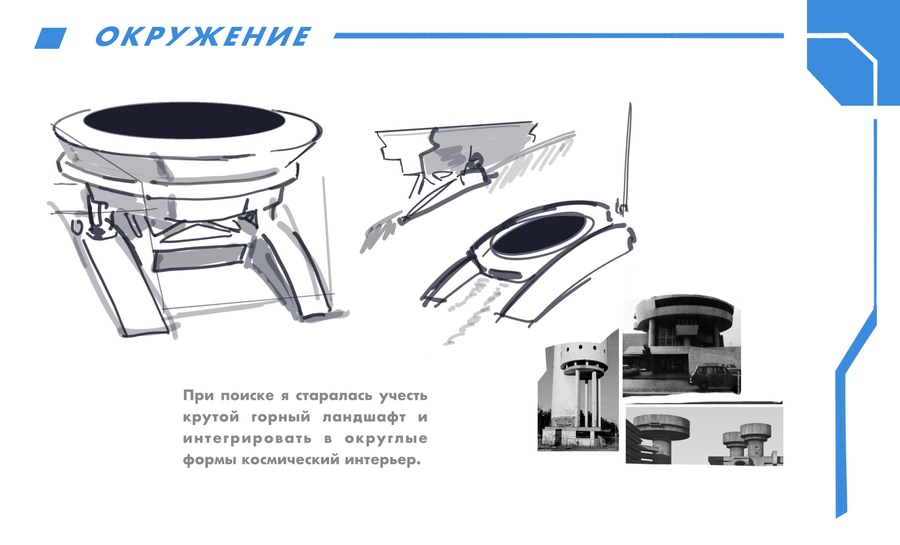 ОКРУЖЕНИЕ

При поиске я старалась учесть крутой горный ландшафт и интегрировать в округлые формы космический интерьер.