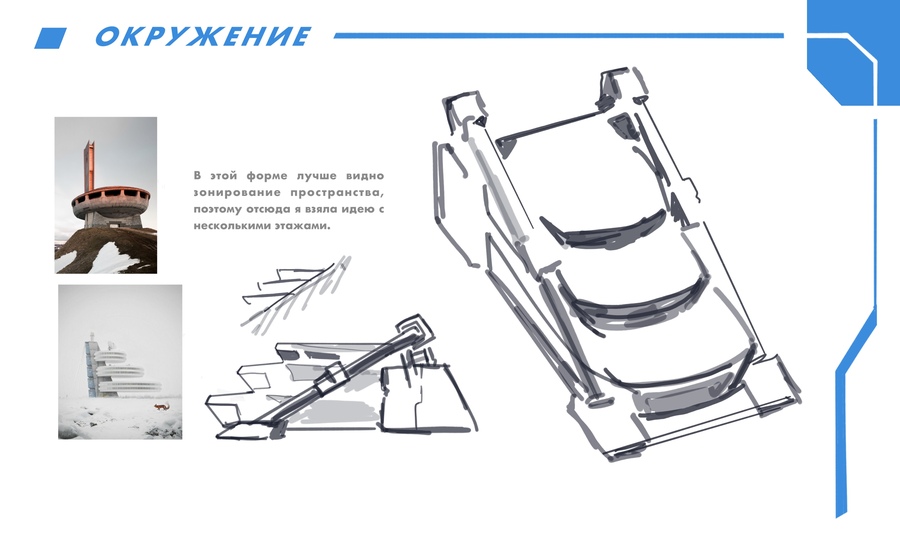 ОКРУЖЕНИЕ

В этой форме лучше видно зонирование пространства, поэтому отсюда я взяла идею с несколькими этажами.