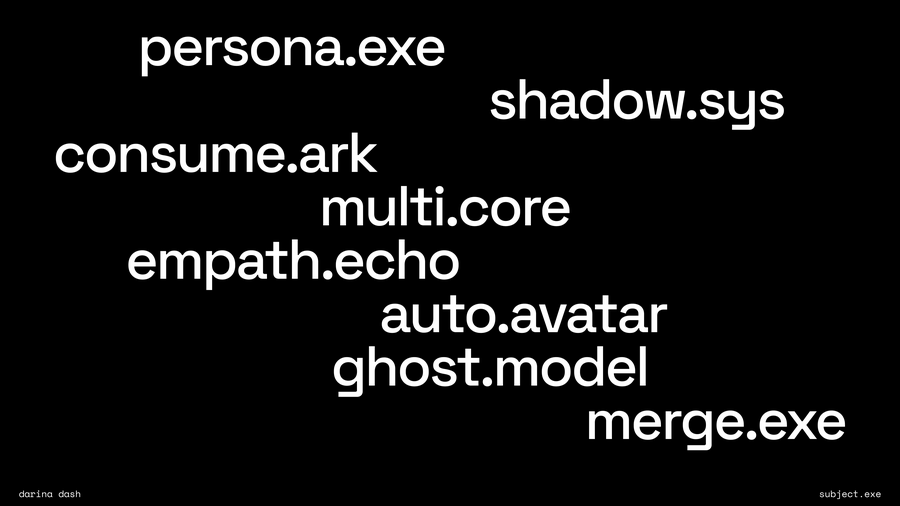 persona.exe

shadow.sys

consume.ark

multi.core

empath.echo

auto.avatar

ghost.model

merge.exe

darina dash

subject.exe