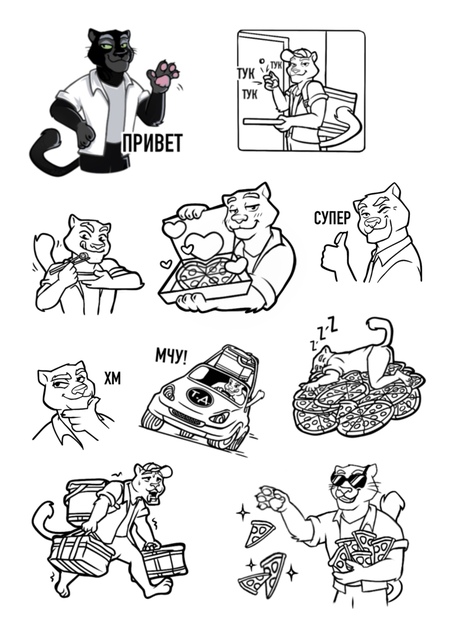 ПРИВЕТ

ТУК ТУК ТУК

СУПЕР

ХМ

МЧУ!

Т.А.

Z Z Z