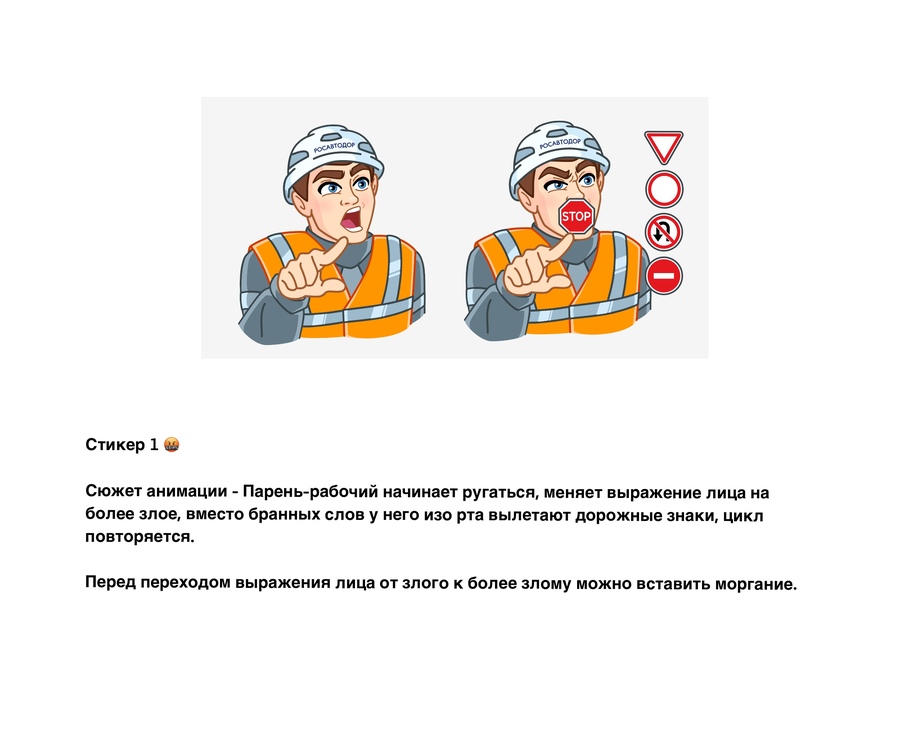 РОСАВТОДОР

РОСАВТОДОР

STOP

Стикер 1 🤬

Сюжет анимации - Парень-рабочий начинает ругаться, меняет выражение лица на более злое, вместо бранных слов у него изо рта вылетают дорожные знаки, цикл повторяется.

Перед переходом выражения лица от злого к более злому можно вставить моргание.