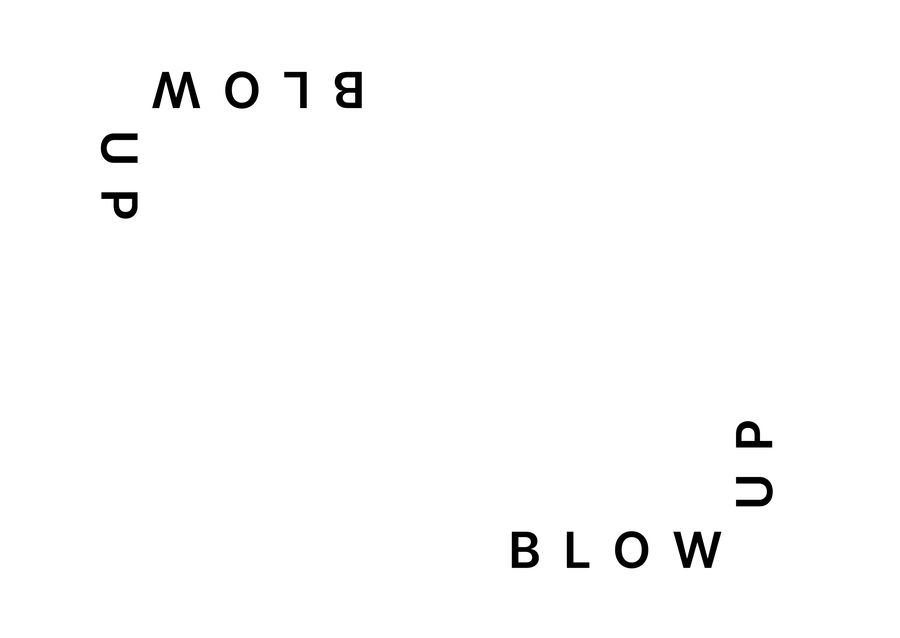 BLOW
UP

BLOW
UP