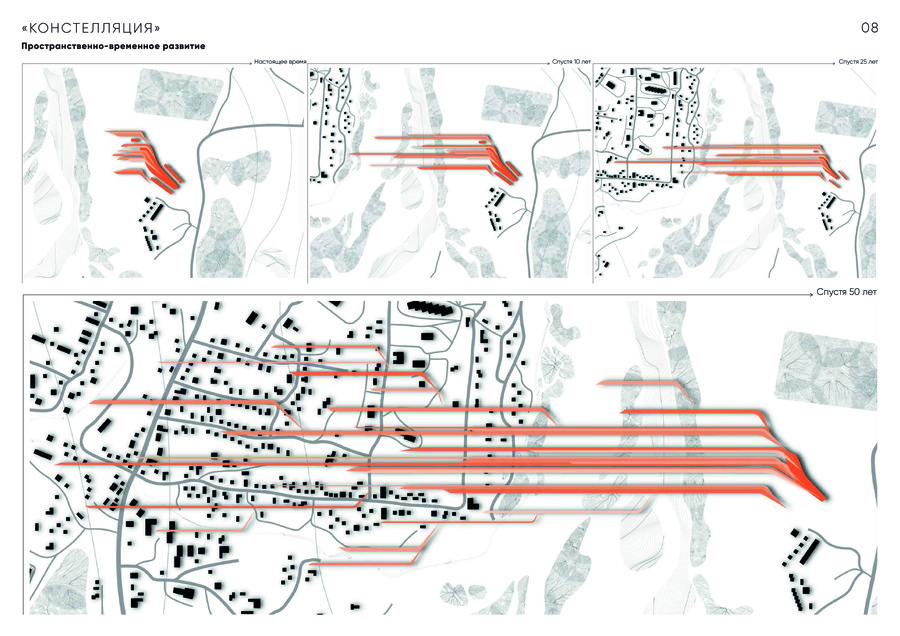 «КОНСТЕЛЛЯЦИЯ»

08

Пространственно-временное развитие

Настоящее время

Спустя 10 лет

Спустя 25 лет

Спустя 50 лет