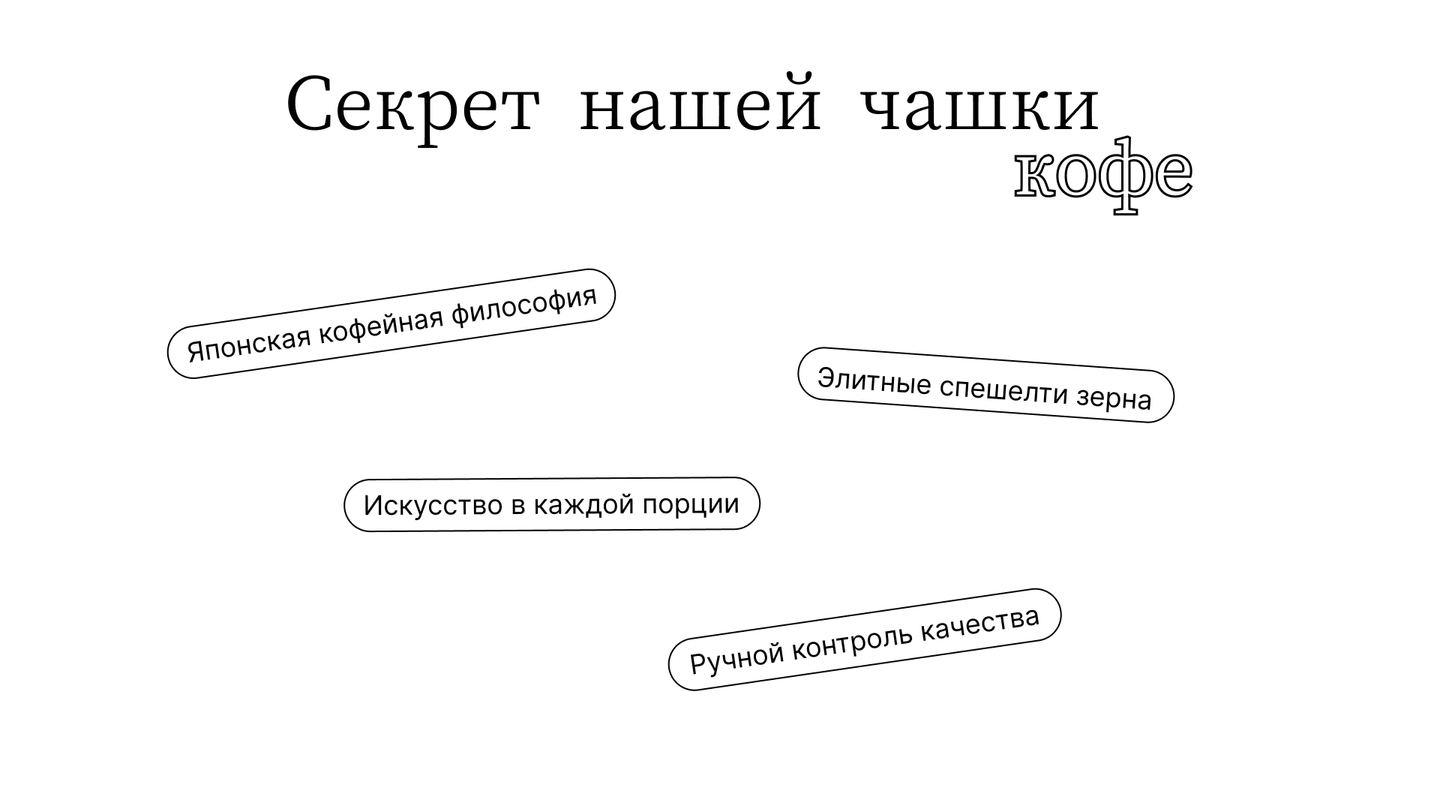 Секрет нашей чашки
кофе

Японская кофейная философия

Элитные спешелти зерна

Искусство в каждой порции

Ручной контроль качества