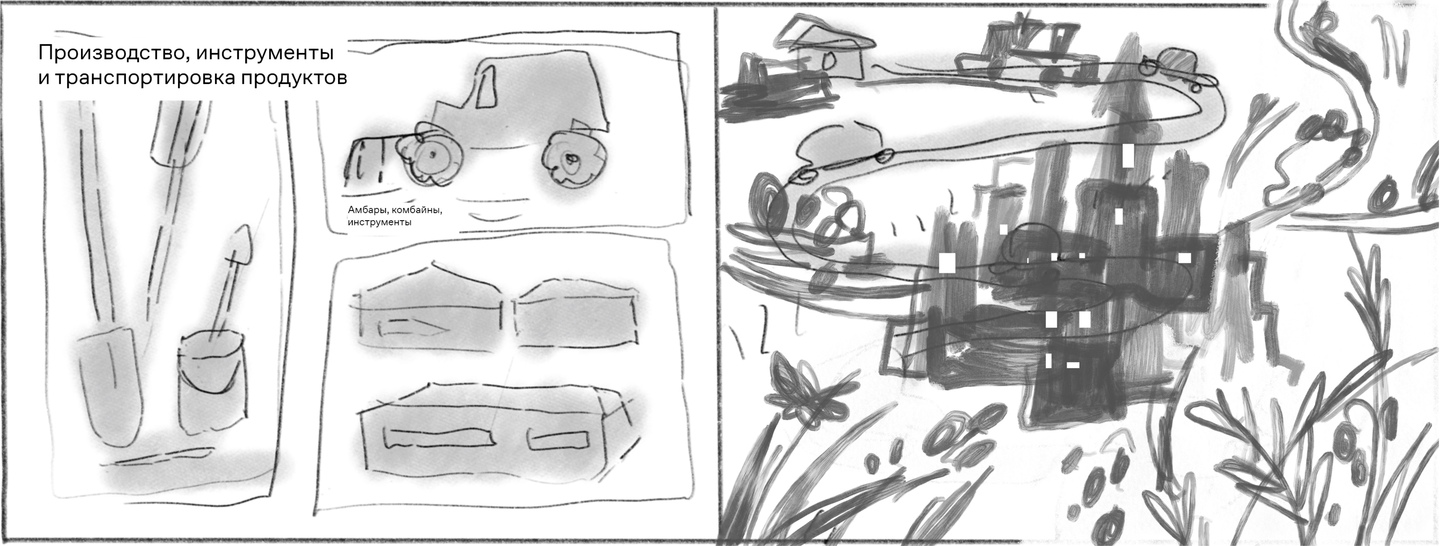 Производство, инструменты и транспортировка продуктов

Амбары, комбайны, инструменты