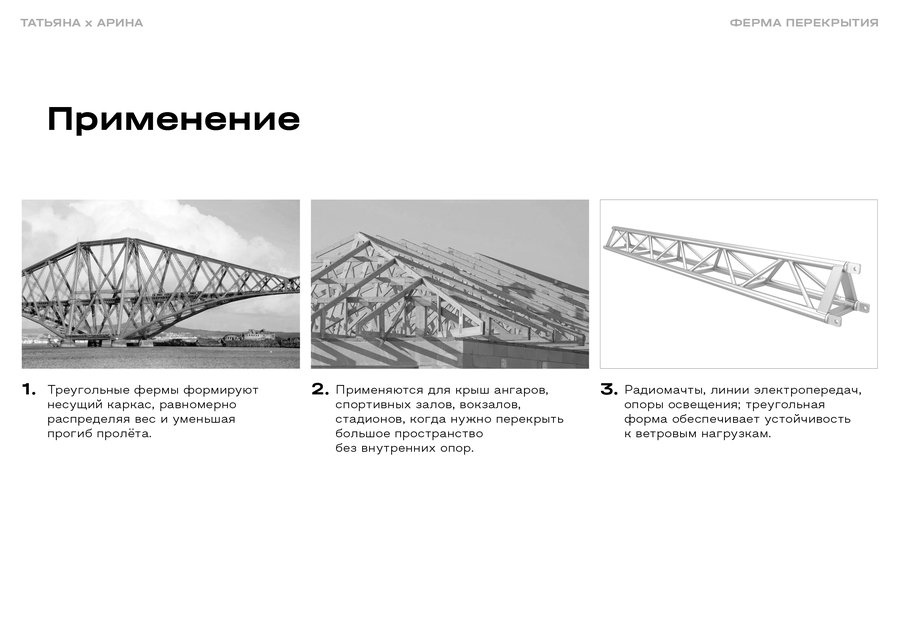 ТАТЬЯНА х АРИНА

ФЕРМА ПЕРЕКРЫТИЯ

Применение

1. Треугольные фермы формируют несущий каркас, равномерно распределяя вес и уменьшая прогиб пролёта.

2. Применяются для крыш ангаров, спортивных залов, вокзалов, стадионов, когда нужно перекрыть большое пространство без внутренних опор.

3. Радиомачты, линии электропередач, опоры освещения; треугольная форма обеспечивает устойчивость к ветровым нагрузкам.