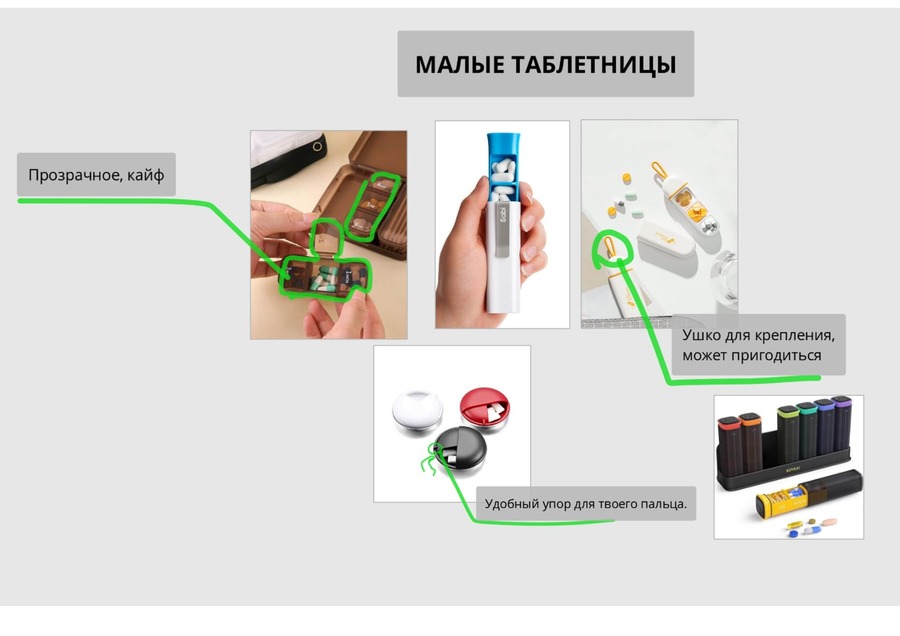 МАЛЫЕ ТАБЛЕТНИЦЫ

Прозрачное, кайф

Ушко для крепления, может пригодиться

Удобный упор для твоего пальца.