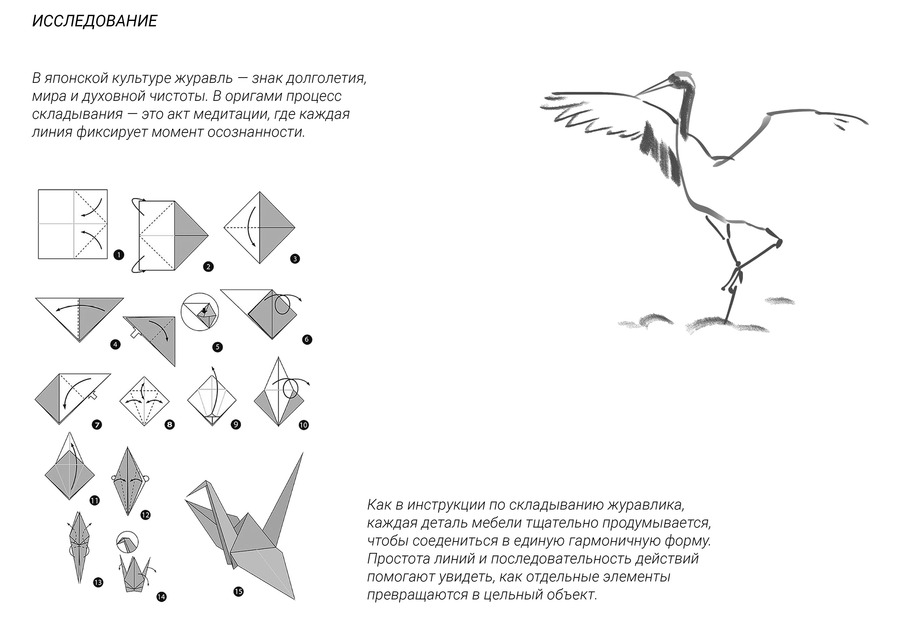 ИССЛЕДОВАНИЕ

В японской культуре журавль — знак долголетия, мира и духовной чистоты. В оригами процесс складывания — это акт медитации, где каждая линия фиксирует момент осознанности.

1 2 3 4 5 6 7 8 9 10 11 12 13 14 15

Как в инструкции по складыванию журавлика, каждая деталь мебели тщательно продумывается, чтобы соедениться в единую гармоничную форму. Простота линий и последовательность действий помогают увидеть, как отдельные элементы превращаются в цельный объект.