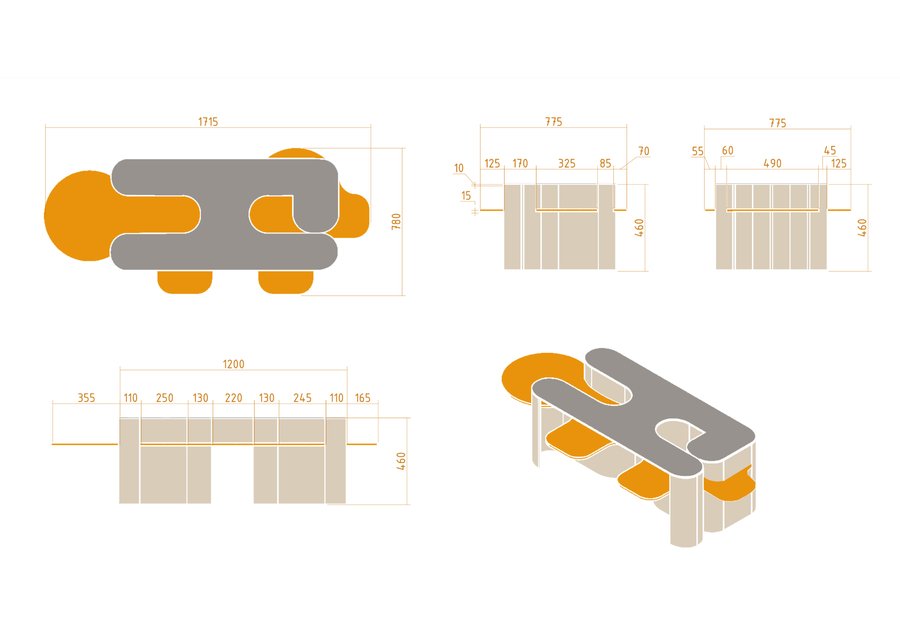 1715

780

775

10

125 170 325 85

70

15

460

775

55 60 490 45 125

460

1200

355 110 250 130 220 130 245 110 165

460