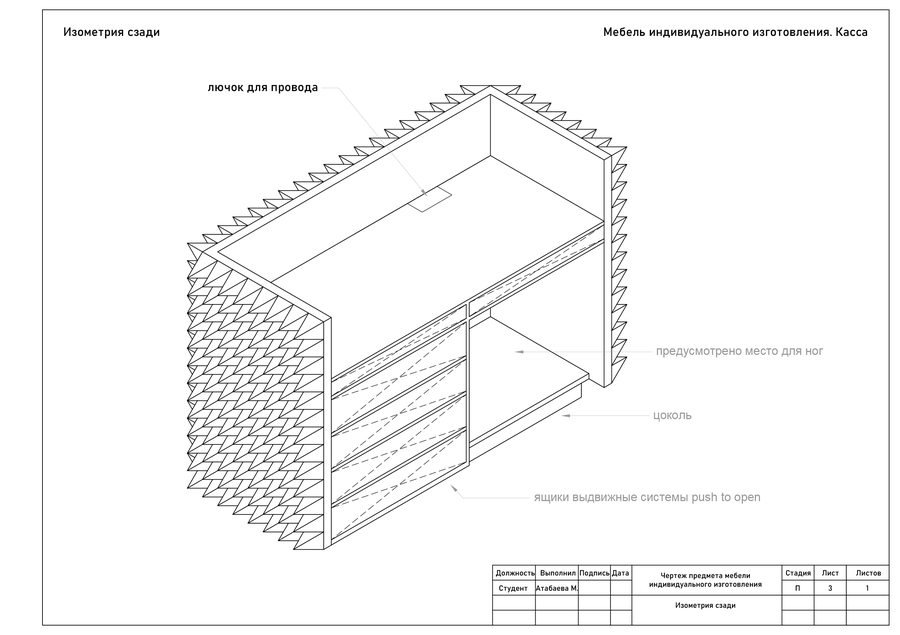 Изометрия сзади

Мебель индивидуального изготовления. Касса

лючок для провода

предусмотрено место для ног

цоколь

ящики выдвижные системы push to open

| Должность | Выполнил | Подпись | Дата | Чертеж предмета мебели индивидуального изготовления | Стадия | Лист | Листов |
|---|---|---|---|---|---|---|---|
| Студент | Атабаева М. | | | | П | 3 | 1 |
| | | | | Изометрия сзади | | | |