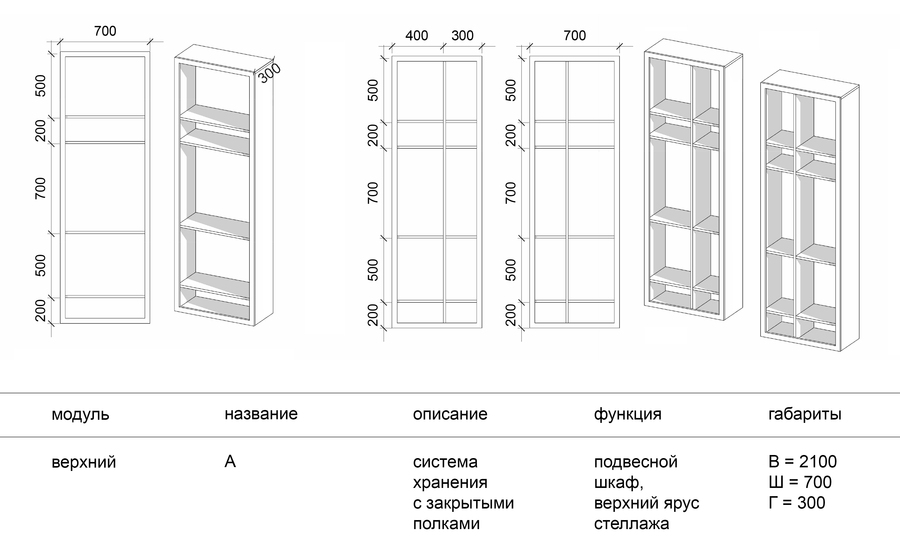 700
500
200
700
500
200
300

400 300
500
200
700
500
200

700
500
200
700
500
200

| модуль | название | описание | функция | габариты |
|---|---|---|---|---|
| верхний | А | система хранения с закрытыми полками | подвесной шкаф, верхний ярус стеллажа | В = 2100 Ш = 700 Г = 300 |