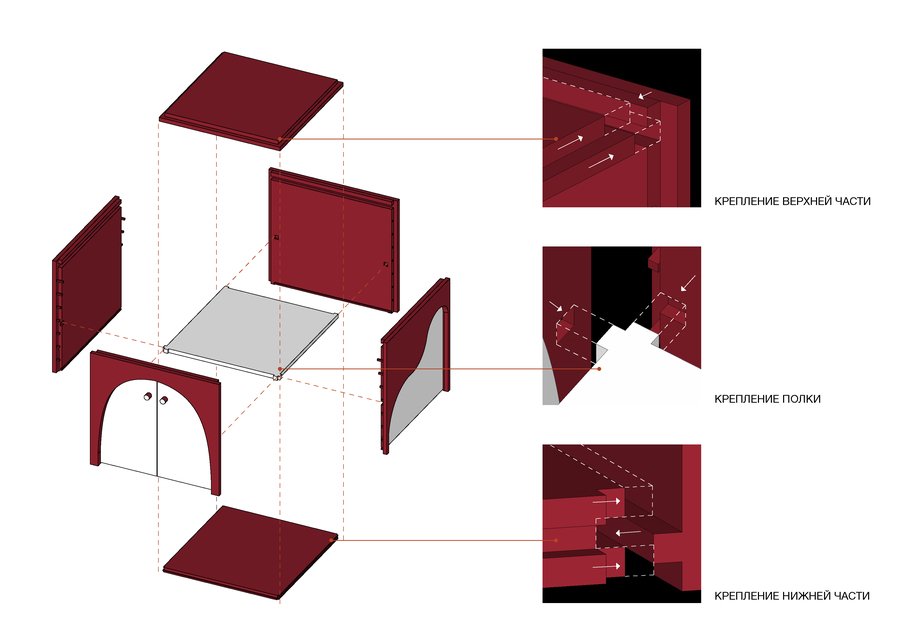 КРЕПЛЕНИЕ ВЕРХНЕЙ ЧАСТИ

КРЕПЛЕНИЕ ПОЛКИ

КРЕПЛЕНИЕ НИЖНЕЙ ЧАСТИ