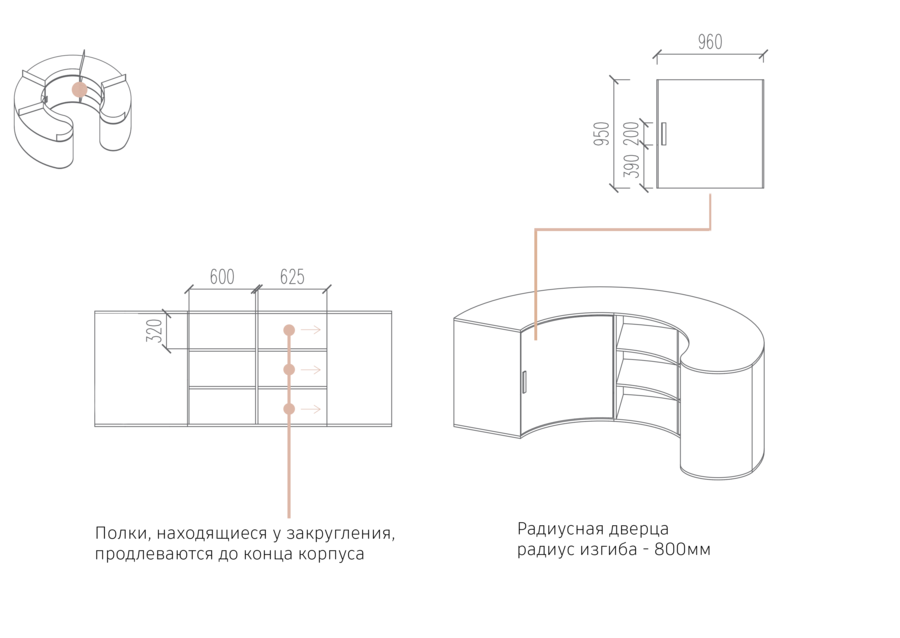 960

950
200
390

600
625
320

Полки, находящиеся у закругления, продлеваются до конца корпуса

Радиусная дверца
радиус изгиба - 800мм