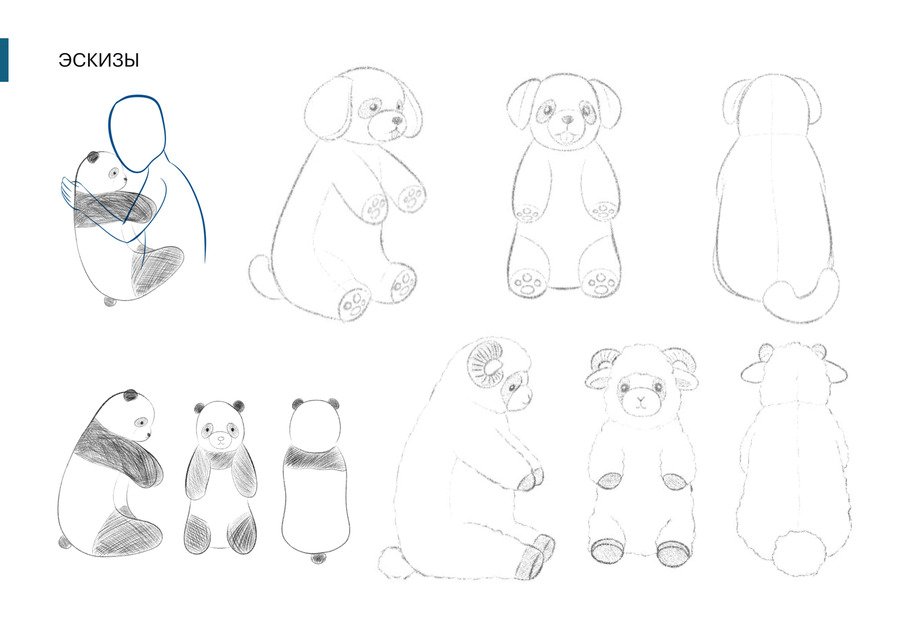 ЭСКИЗЫ