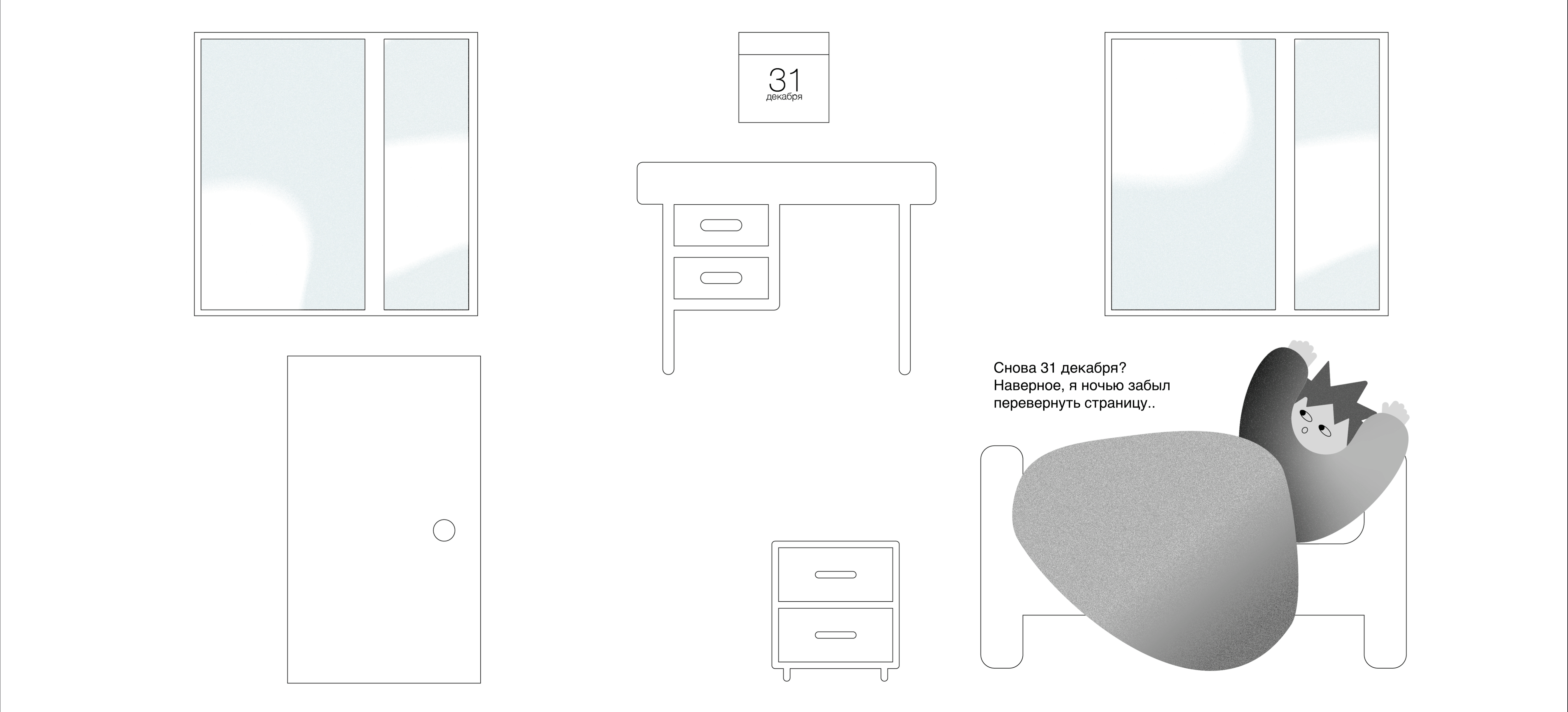 31
декабря

Снова 31 декабря? Наверное, я ночью забыл перевернуть страницу..