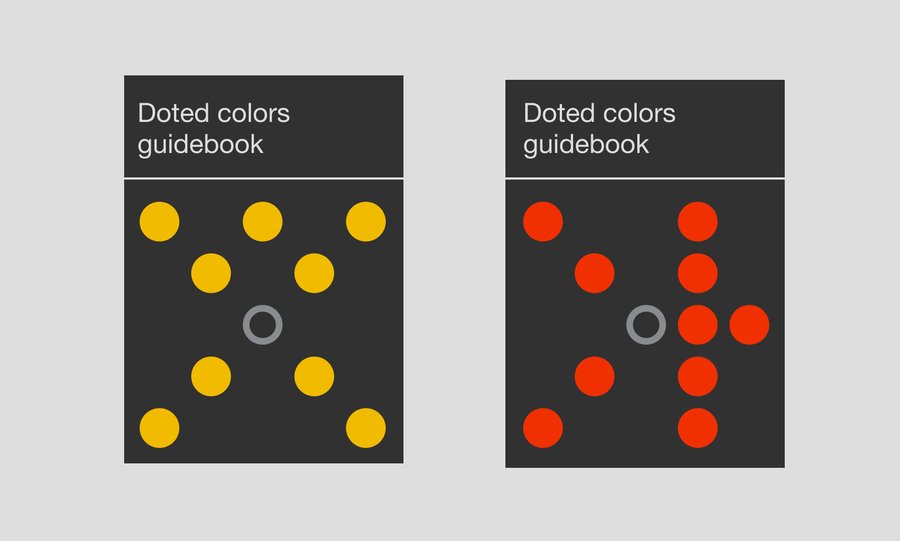 Doted colors guidebook

Doted colors guidebook