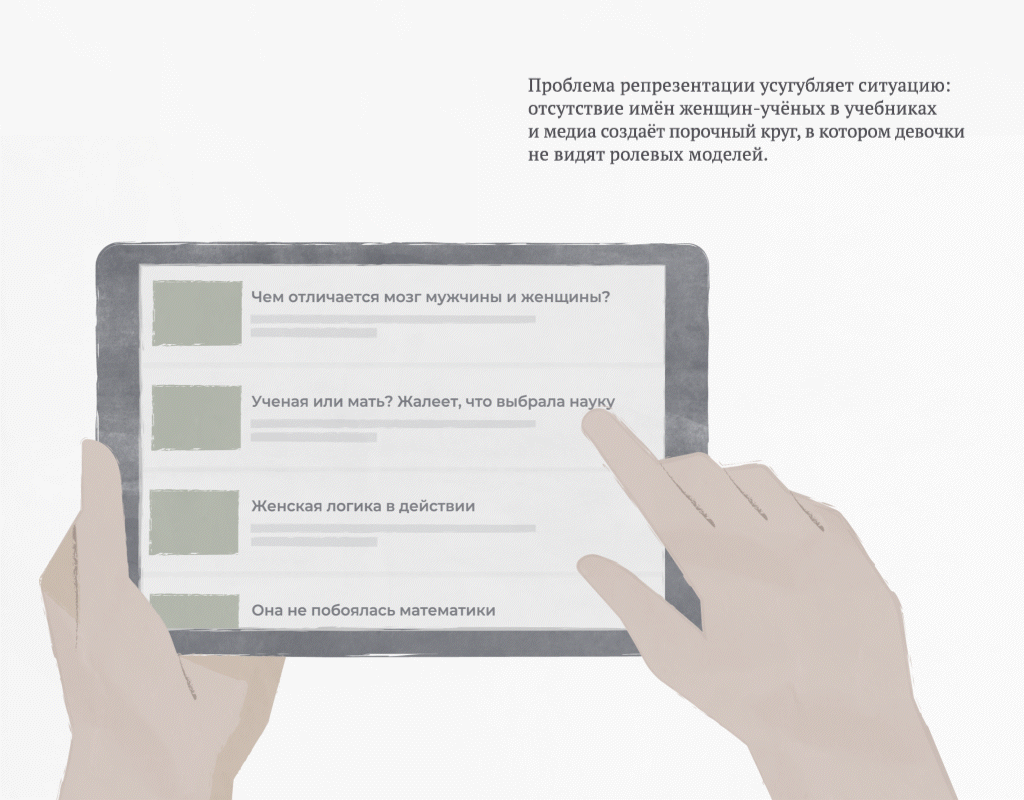 Проблема репрезентации усугубляет ситуацию: отсутствие имён женщин-учёных в учебниках и медиа создаёт порочный круг, в котором девочки не видят ролевых моделей.

Чем отличается мозг мужчины и женщины?

Ученая или мать? Жалеет, что выбрала науку

Женская логика в действии

Она не побоялась математики