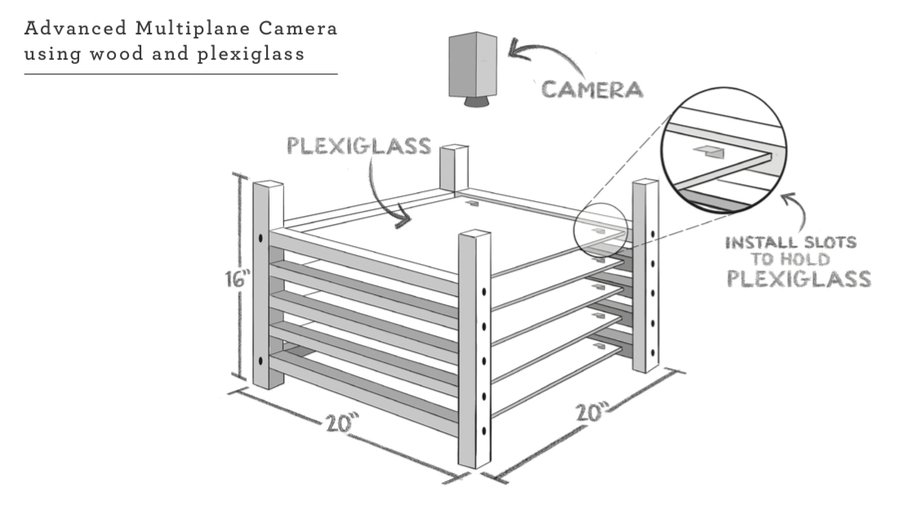 Advanced Multiplane Camera using wood and plexiglass

CAMERA

PLEXIGLASS

INSTALL SLOTS TO HOLD PLEXIGLASS

16"

20"

20"