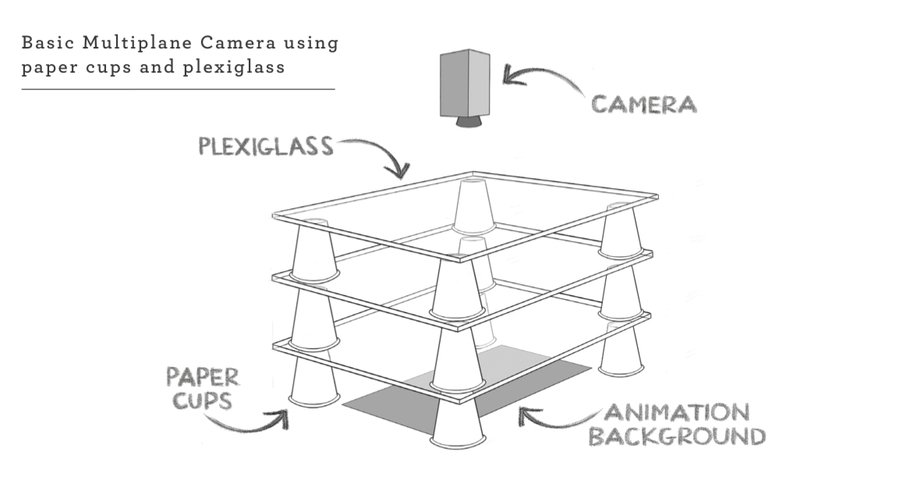 Basic Multiplane Camera using paper cups and plexiglass

CAMERA

PLEXIGLASS

PAPER CUPS

ANIMATION BACKGROUND