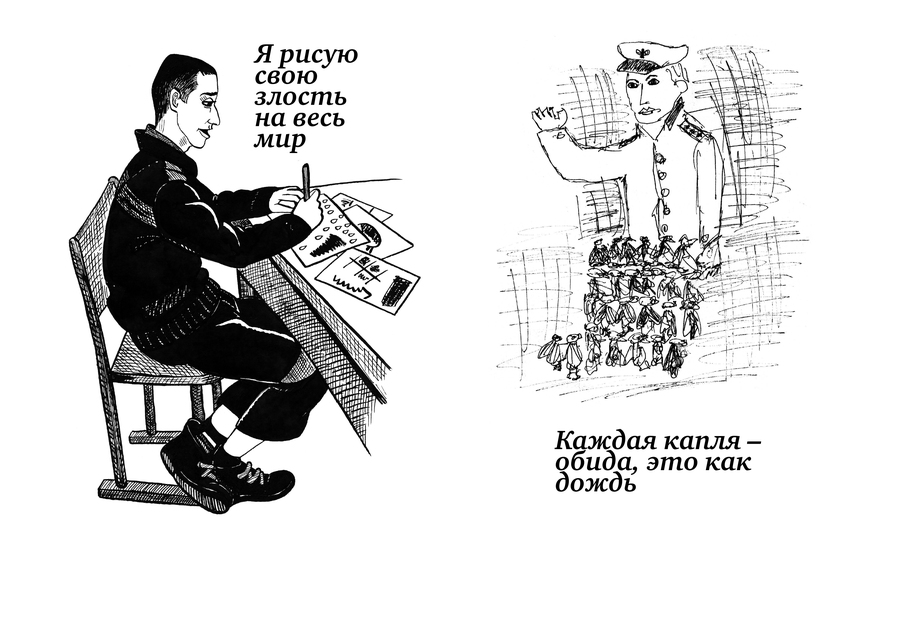 Я рисую свою злость на весь мир

Каждая капля – обида, это как дождь