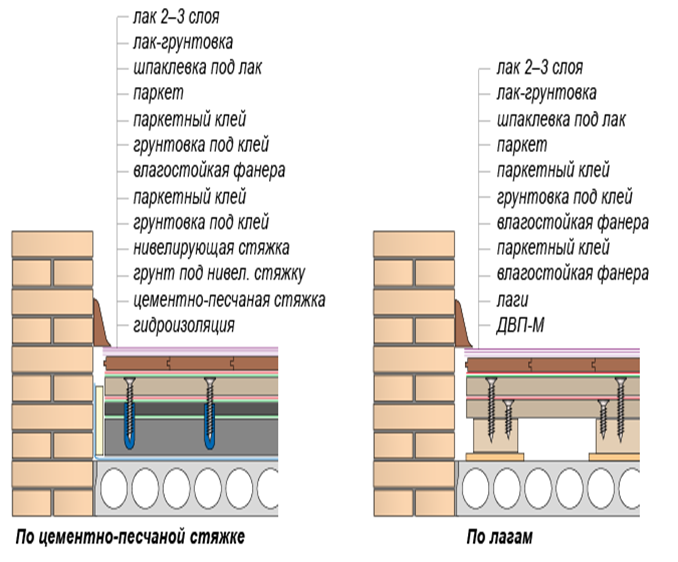 лак 2–3 слоя
лак-грунтовка
шпаклевка под лак
паркет
паркетный клей
грунтовка под клей
влагостойкая фанера
паркетный клей
грунтовка под клей
нивелирующая стяжка
грунт под нивел. стяжку
цементно-песчаная стяжка
гидроизоляция

По цементно-песчаной стяжке

лак 2–3 слоя
лак-грунтовка
шпаклевка под лак
паркет
паркетный клей
грунтовка под клей
влагостойкая фанера
паркетный клей
влагостойкая фанера
лаги
ДВП-М

По лагам