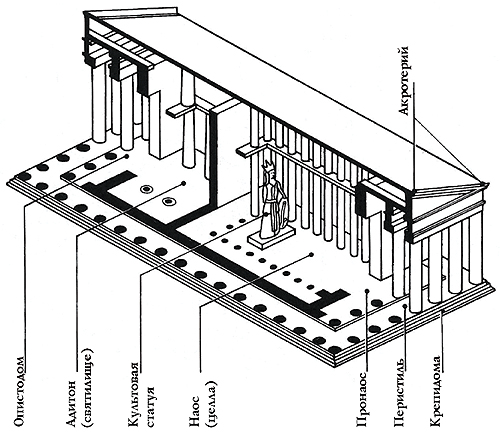 Акротерий

Опистодом

Адитон (святилище)

Культовая статуя

Наос (целла)

Пронаос

Перистиль

Крепидома