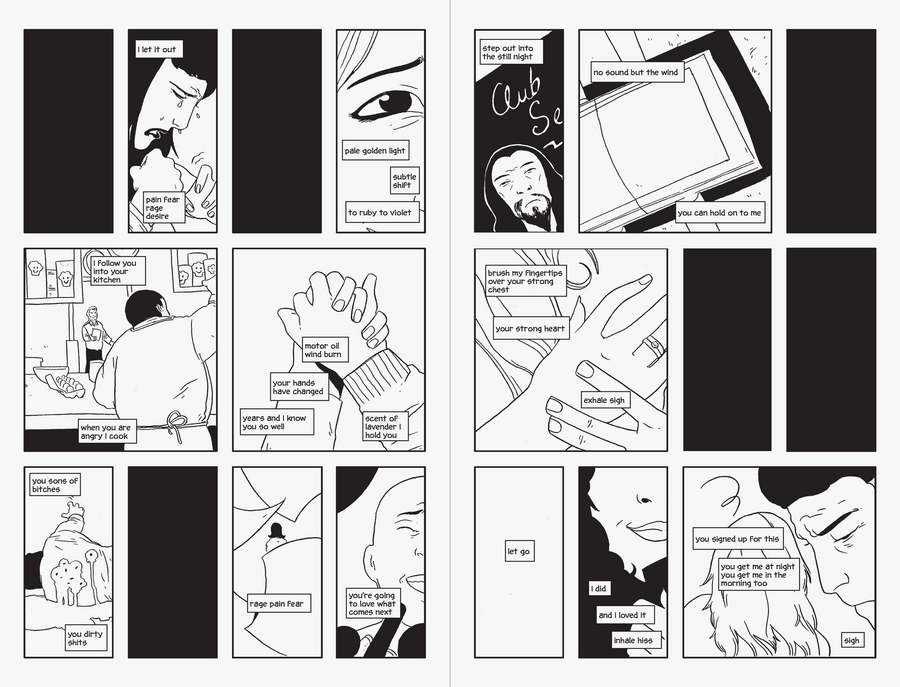 I let it out

pain fear rage desire

pale golden light

subtle shift

to ruby to violet

I follow you into your kitchen

when you are angry I cook

motor oil wind burn

your hands have changed

years and I know you so well

scent of lavender I hold you

you sons of bitches

you dirty shits

rage pain fear

you're going to love what comes next

step out into the still night

Club Se

no sound but the wind

you can hold on to me

brush my fingertips over your strong chest

your strong heart

exhale sigh

let go

I did

and I loved it

inhale hiss

you signed up for this

you get me at night you get me in the morning too

sigh