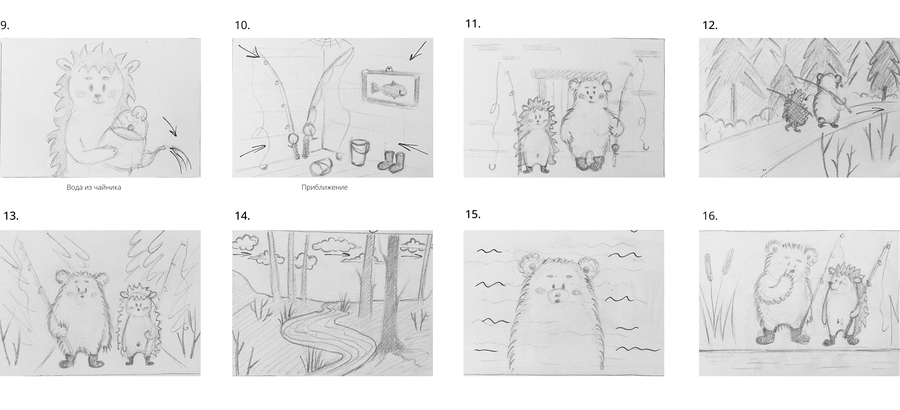 9.

Вода из чайника

10.

Приближение

11.

12.

13.

14.

15.

16.