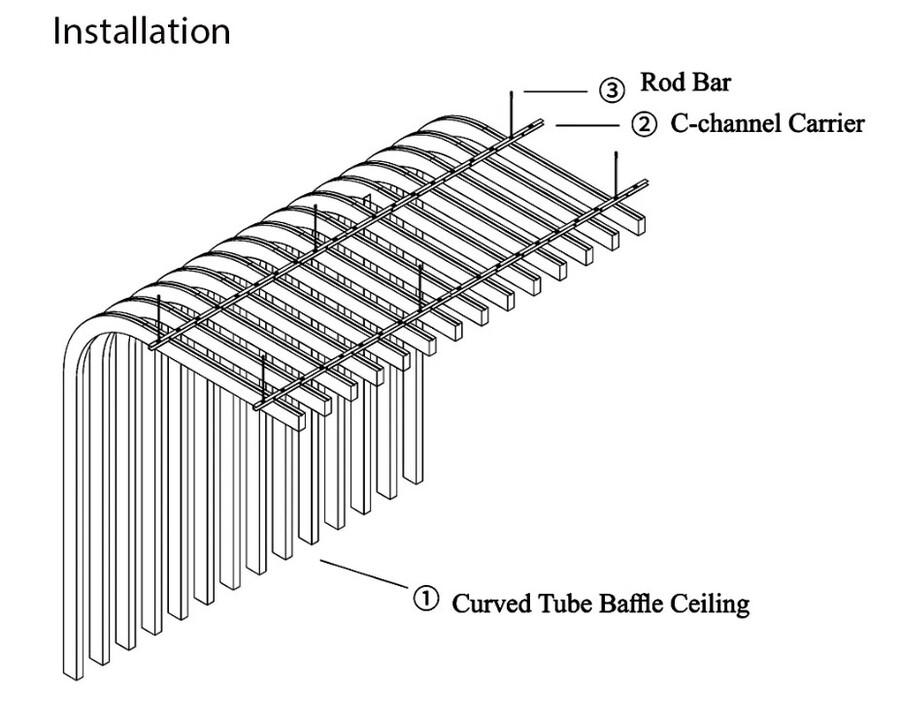 Installation

③ Rod Bar

② C-channel Carrier

① Curved Tube Baffle Ceiling