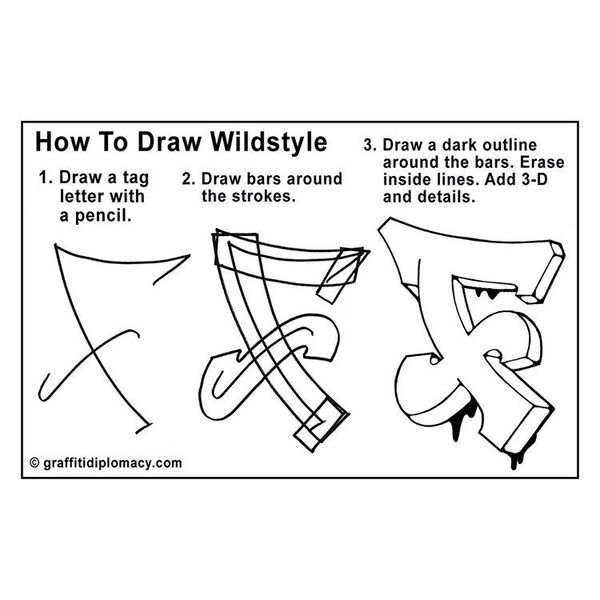 How To Draw Wildstyle

1. Draw a tag letter with a pencil.

2. Draw bars around the strokes.

3. Draw a dark outline around the bars. Erase inside lines. Add 3-D and details.

© graffitidiplomacy.com