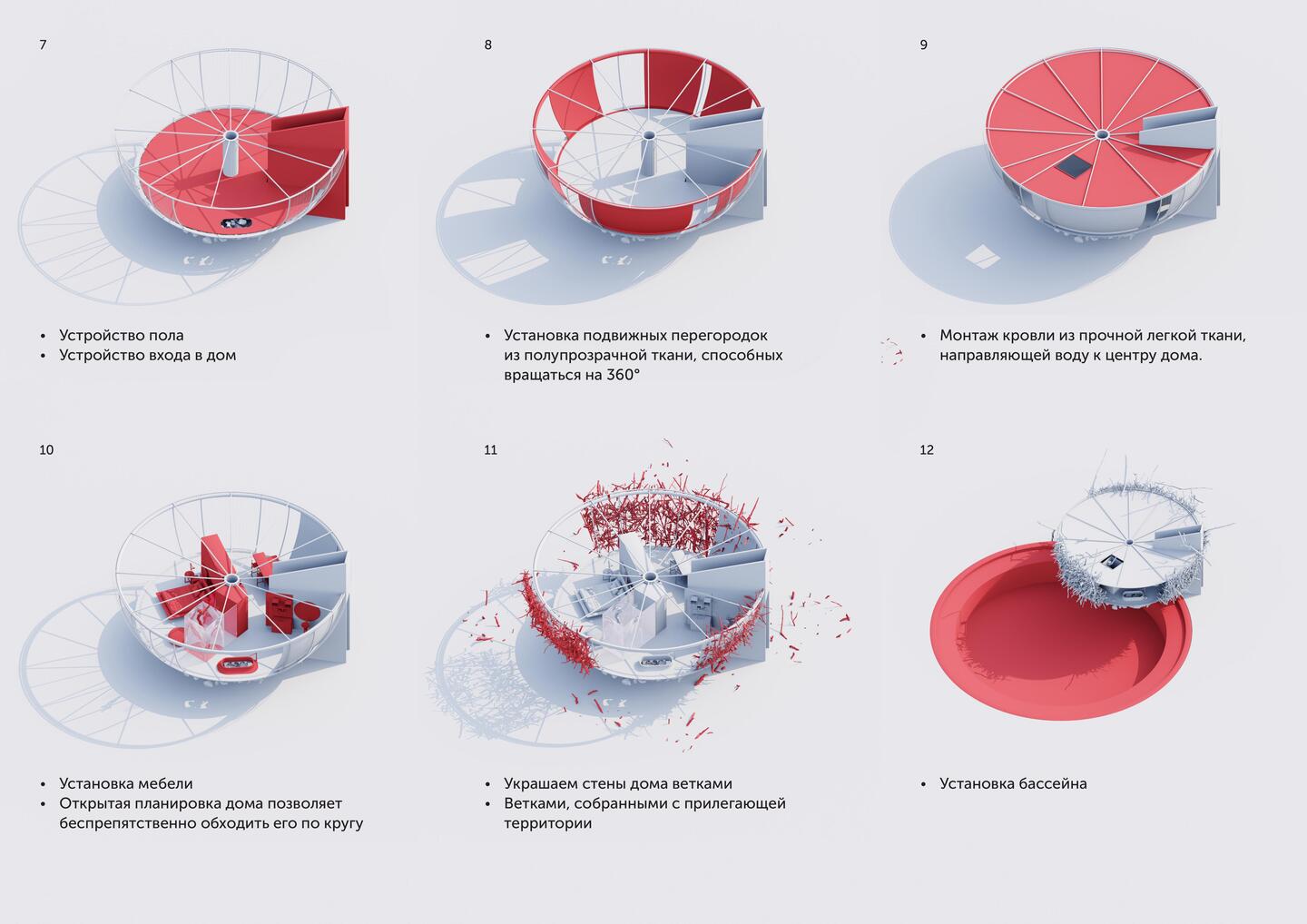 7

• Устройство пола
• Устройство входа в дом

8

• Установка подвижных перегородок из полупрозрачной ткани, способных вращаться на 360°

9

• Монтаж кровли из прочной легкой ткани, направляющей воду к центру дома.

10

• Установка мебели
• Открытая планировка дома позволяет беспрепятственно обходить его по кругу

11

• Украшаем стены дома ветками
• Ветками, собранными с прилегающей территории

12

• Установка бассейна