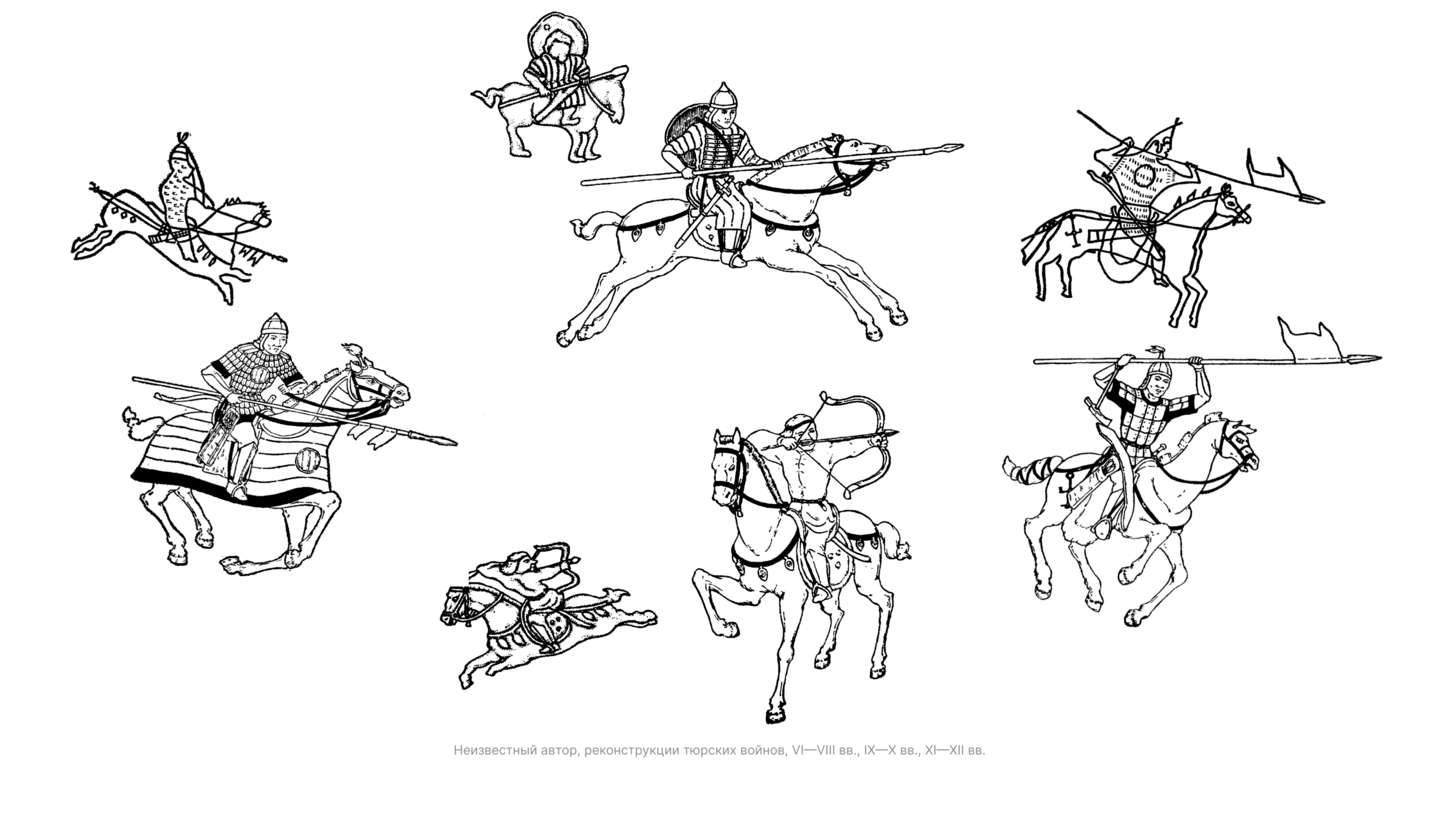 Неизвестный автор, реконструкции тюрских войнов, VI—VIII вв., IX—X вв., XI—XII вв.