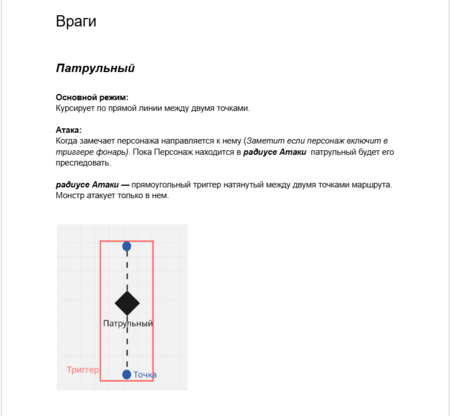 Враги

Патрульный

Основной режим:
Курсирует по прямой линии между двумя точками.

Атака:
Когда замечает персонажа направляется к нему (Заметит если персонаж включит в триггере фонарь). Пока Персонаж находится в радиусе Атаки патрульный будет его преследовать.

радиусе Атаки — прямоугольный триггер натянутый между двумя точками маршрута. Монстр атакует только в нем.

Патрульный

Триггер

Точка