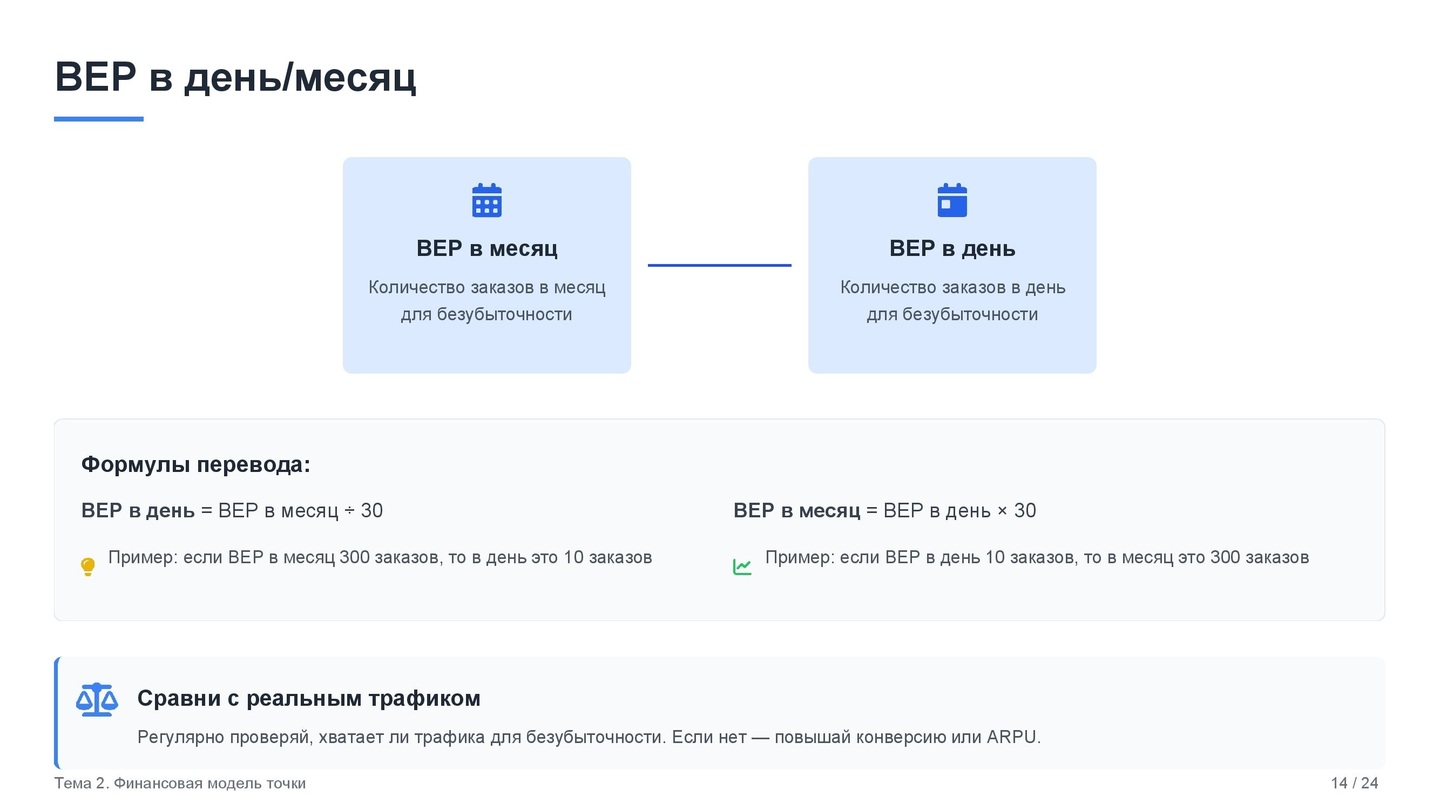 BEP в день/месяц

BEP в месяц

Количество заказов в месяц для безубыточности

BEP в день

Количество заказов в день для безубыточности

Формулы перевода:

BEP в день = BEP в месяц ÷ 30

Пример: если BEP в месяц 300 заказов, то в день это 10 заказов

BEP в месяц = BEP в день × 30

Пример: если BEP в день 10 заказов, то в месяц это 300 заказов

Сравни с реальным трафиком

Регулярно проверяй, хватает ли трафика для безубыточности. Если нет — повышай конверсию или ARPU.

Тема 2. Финансовая модель точки

14 / 24