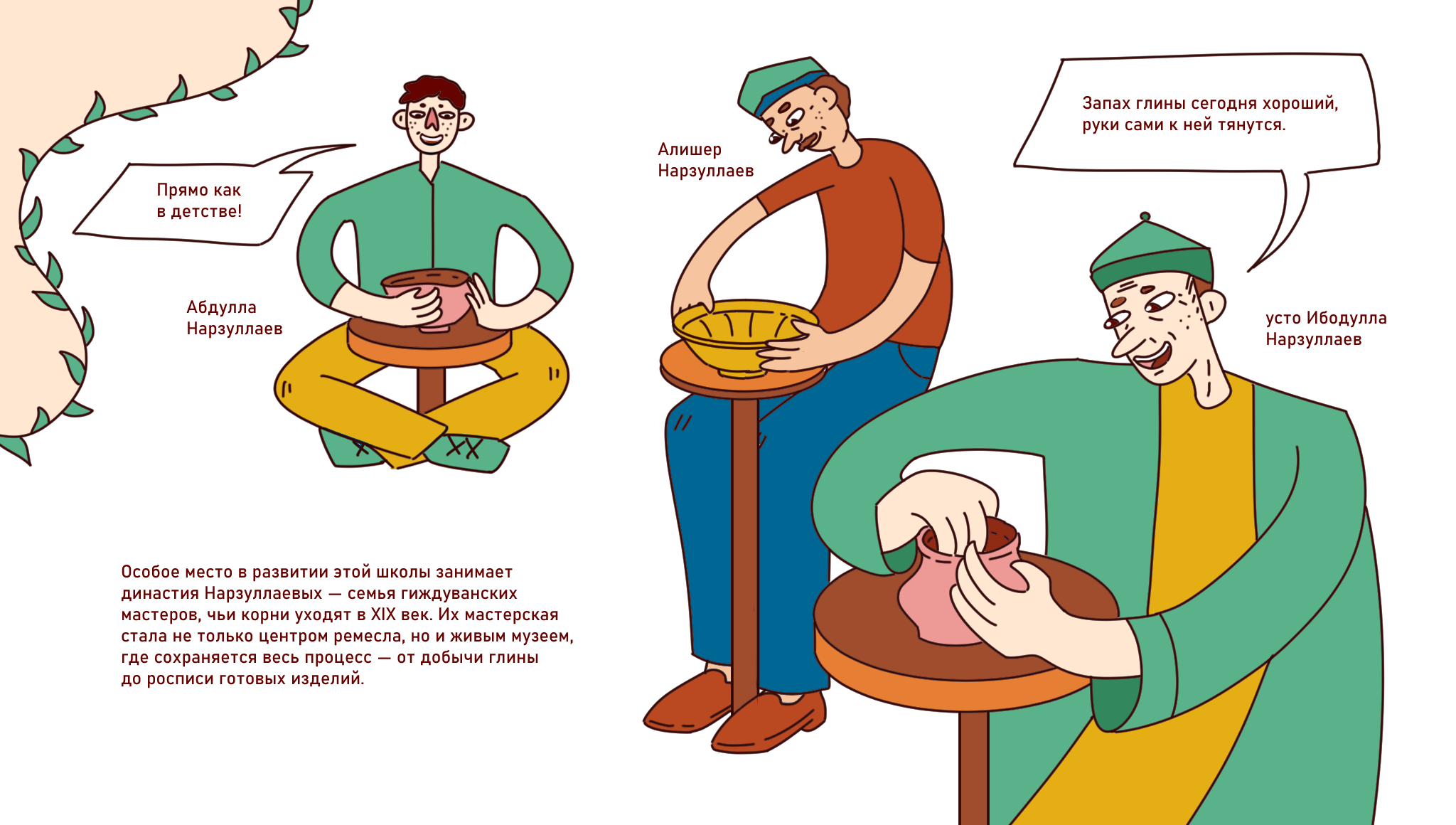 Прямо как в детстве!

Абдулла Нарзуллаев

Алишер Нарзуллаев

Запах глины сегодня хороший, руки сами к ней тянутся.

усто Ибодулла Нарзуллаев

Особое место в развитии этой школы занимает династия Нарзуллаевых — семья гиждуванских мастеров, чьи корни уходят в XIX век. Их мастерская стала не только центром ремесла, но и живым музеем, где сохраняется весь процесс — от добычи глины до росписи готовых изделий.