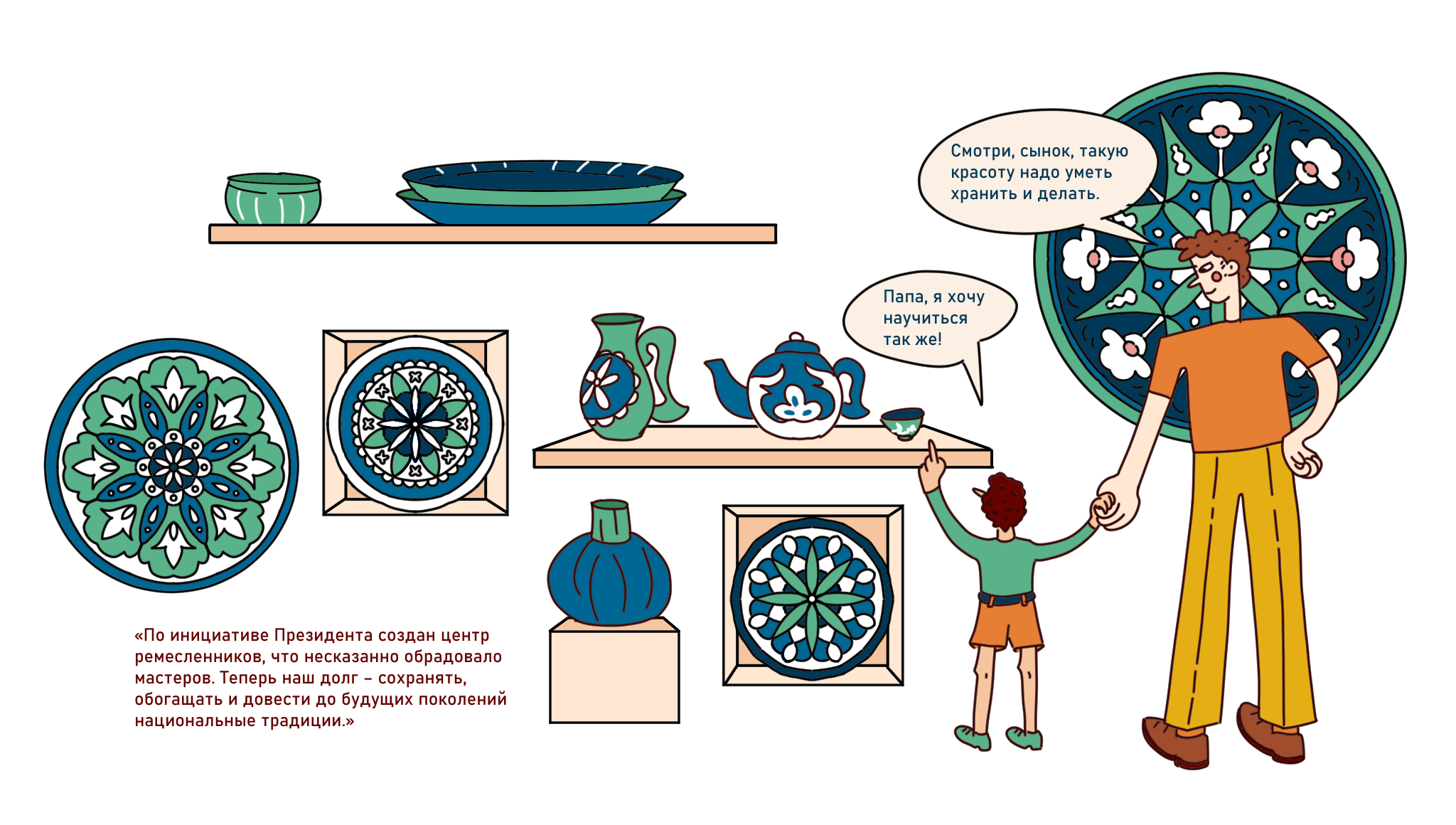 Смотри, сынок, такую красоту надо уметь хранить и делать.

Папа, я хочу научиться так же!

«По инициативе Президента создан центр ремесленников, что несказанно обрадовало мастеров. Теперь наш долг – сохранять, обогащать и довести до будущих поколений национальные традиции.»