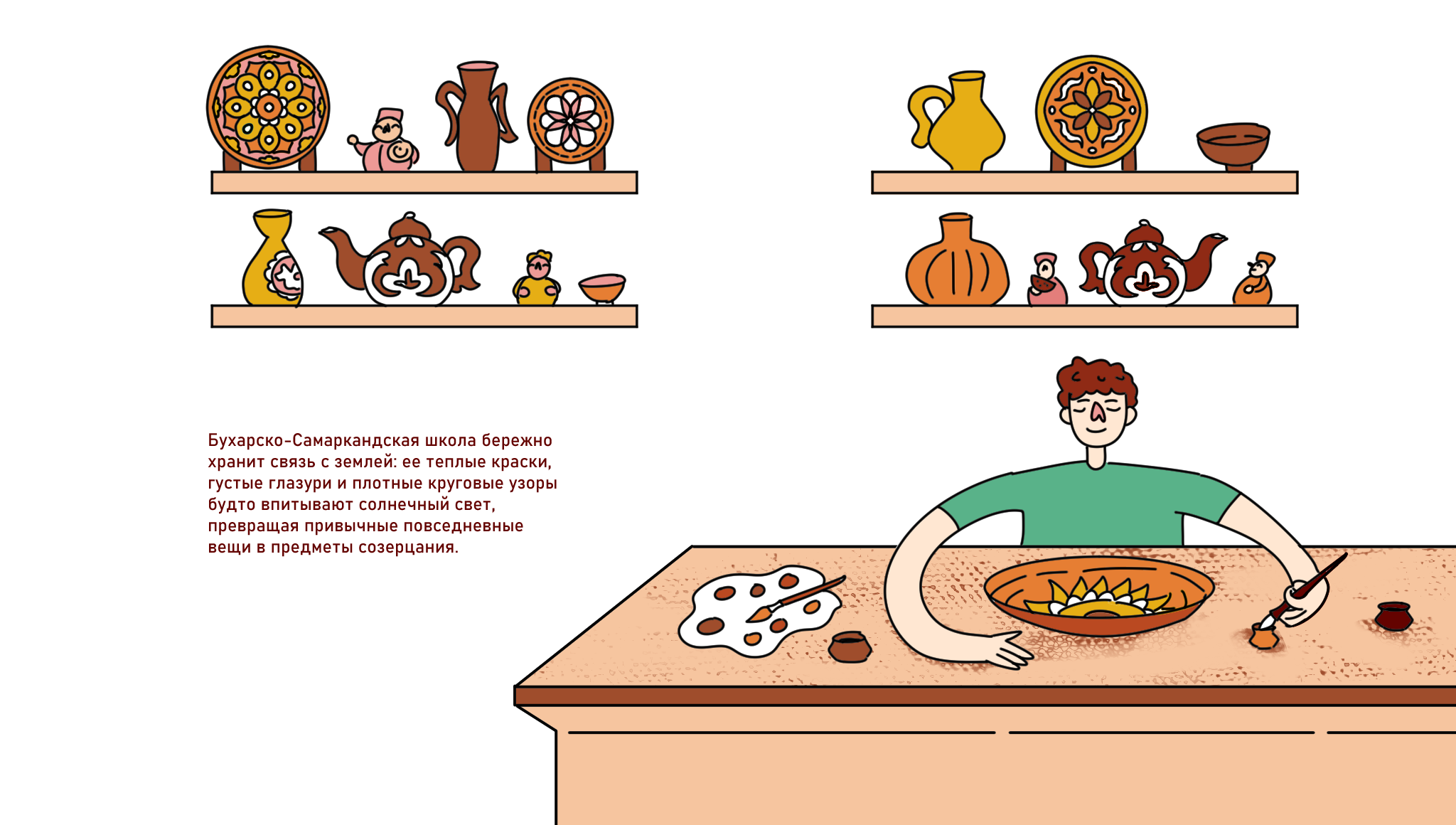 Бухарско-Самаркандская школа бережно хранит связь с землей: ее теплые краски, густые глазури и плотные круговые узоры будто впитывают солнечный свет, превращая привычные повседневные вещи в предметы созерцания.