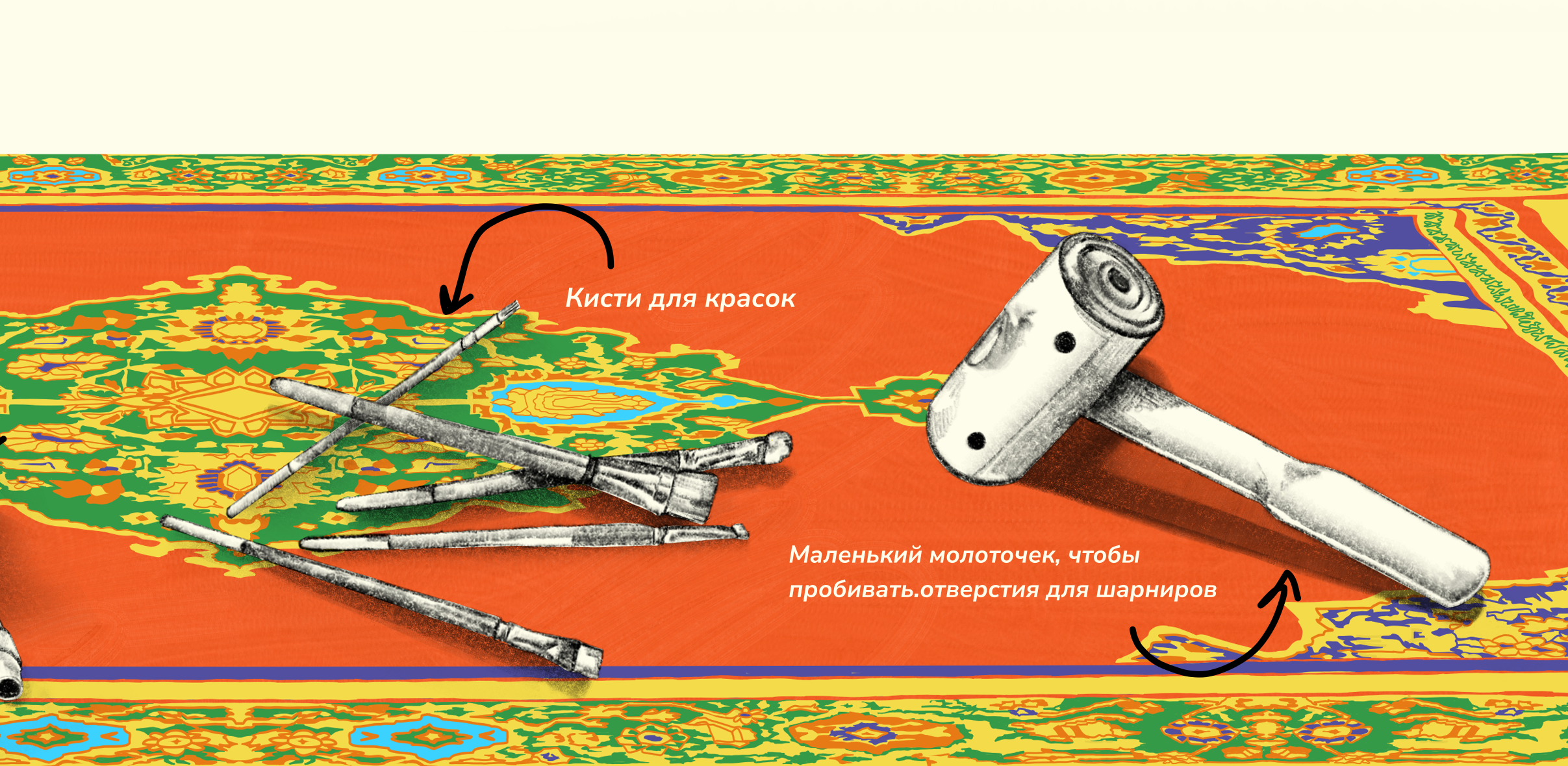 Кисти для красок

Маленький молоточек, чтобы пробивать.отверстия для шарниров