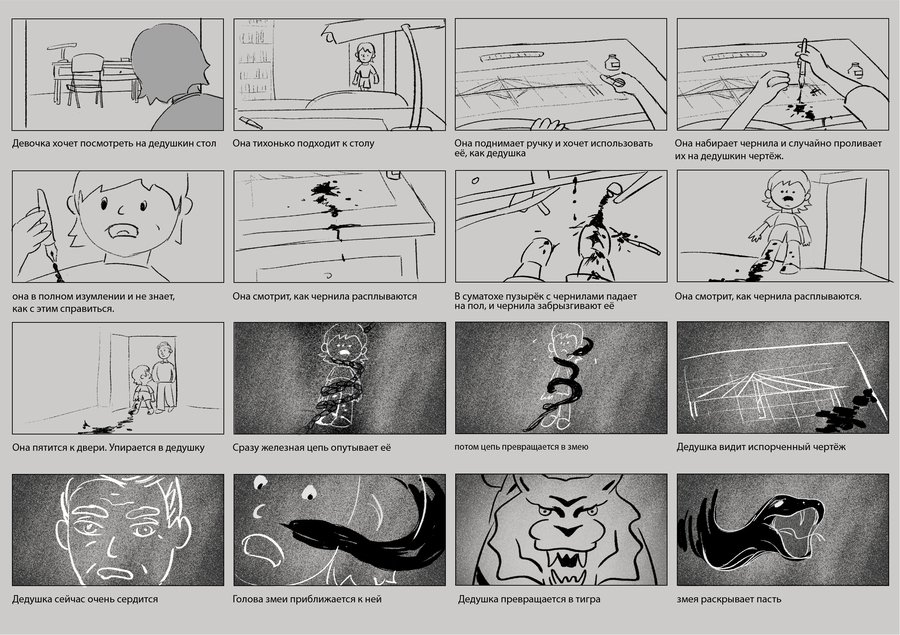 Девочка хочет посмотреть на дедушкин стол

Она тихонько подходит к столу

Она поднимает ручку и хочет использовать её, как дедушка

Она набирает чернила и случайно проливает их на дедушкин чертёж.

она в полном изумлении и не знает, как с этим справиться.

Она смотрит, как чернила расплываются

В суматохе пузырёк с чернилами падает на пол, и чернила забрызгивают её

Она смотрит, как чернила расплываются.

Она пятится к двери. Упирается в дедушку

Сразу железная цепь опутывает её

потом цепь превращается в змею

Дедушка видит испорченный чертёж

Дедушка сейчас очень сердится

Голова змеи приближается к ней

Дедушка превращается в тигра

змея раскрывает пасть