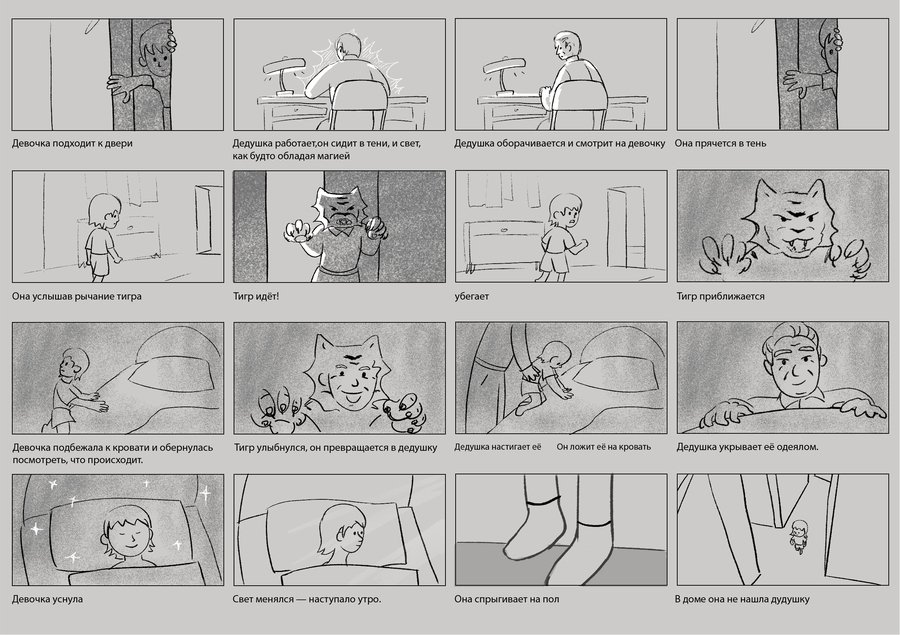 Девочка подходит к двери

Дедушка работает,он сидит в тени, и свет, как будто обладая магией

Дедушка оборачивается и смотрит на девочку

Она прячется в тень

Она услышав рычание тигра

Тигр идёт!

убегает

Тигр приближается

Девочка подбежала к кровати и обернулась посмотреть, что происходит.

Тигр улыбнулся, он превращается в дедушку

Дедушка настигает её

Он ложит её на кровать

Дедушка укрывает её одеялом.

Девочка уснула

Свет менялся — наступало утро.

Она спрыгивает на пол

В доме она не нашла дудушку