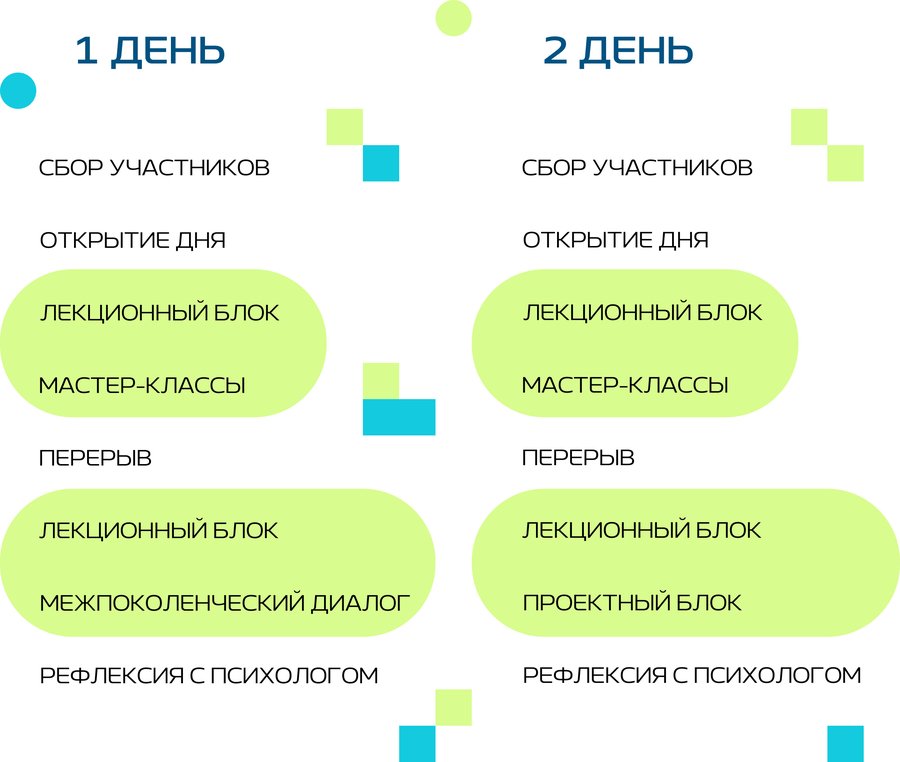 1 ДЕНЬ

СБОР УЧАСТНИКОВ

ОТКРЫТИЕ ДНЯ

ЛЕКЦИОННЫЙ БЛОК

МАСТЕР-КЛАССЫ

ПЕРЕРЫВ

ЛЕКЦИОННЫЙ БЛОК

МЕЖПОКОЛЕНЧЕСКИЙ ДИАЛОГ

РЕФЛЕКСИЯ С ПСИХОЛОГОМ

2 ДЕНЬ

СБОР УЧАСТНИКОВ

ОТКРЫТИЕ ДНЯ

ЛЕКЦИОННЫЙ БЛОК

МАСТЕР-КЛАССЫ

ПЕРЕРЫВ

ЛЕКЦИОННЫЙ БЛОК

ПРОЕКТНЫЙ БЛОК

РЕФЛЕКСИЯ С ПСИХОЛОГОМ