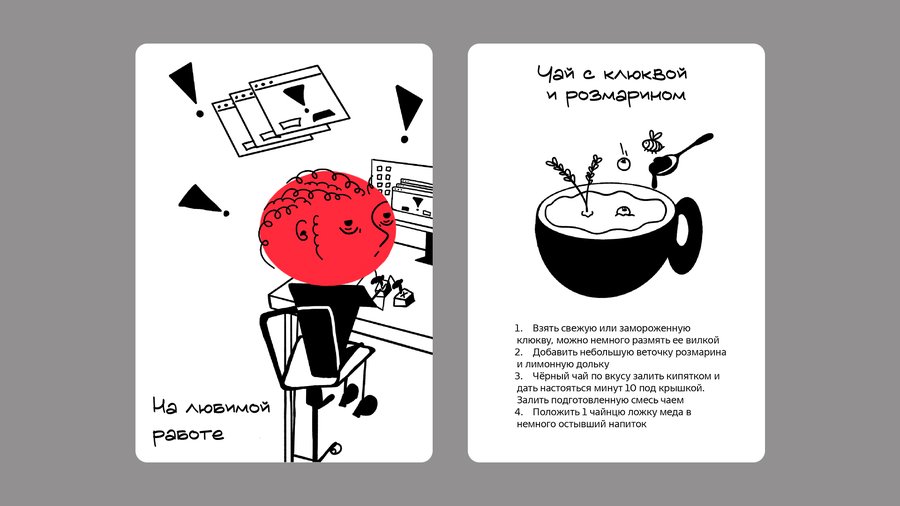 На любимой работе

Чай с клюквой и розмарином

1. Взять свежую или замороженную клюкву, можно немного размять ее вилкой
2. Добавить небольшую веточку розмарина и лимонную дольку
3. Чёрный чай по вкусу залить кипятком и дать настояться минут 10 под крышкой. Залить подготовленную смесь чаем
4. Положить 1 чайнцю ложку меда в немного остывший напиток