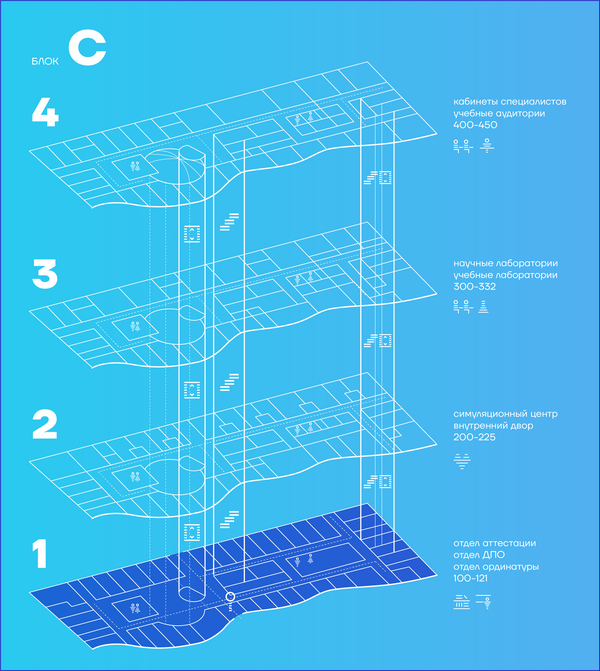 БЛОК С

4

кабинеты специалистов
учебные аудитории
400-450

3

научные лаборатории
учебные лаборатории
300-332

2

симуляционный центр
внутренний двор
200-225

1

отдел аттестации
отдел ДПО
отдел ординатуры
100-121