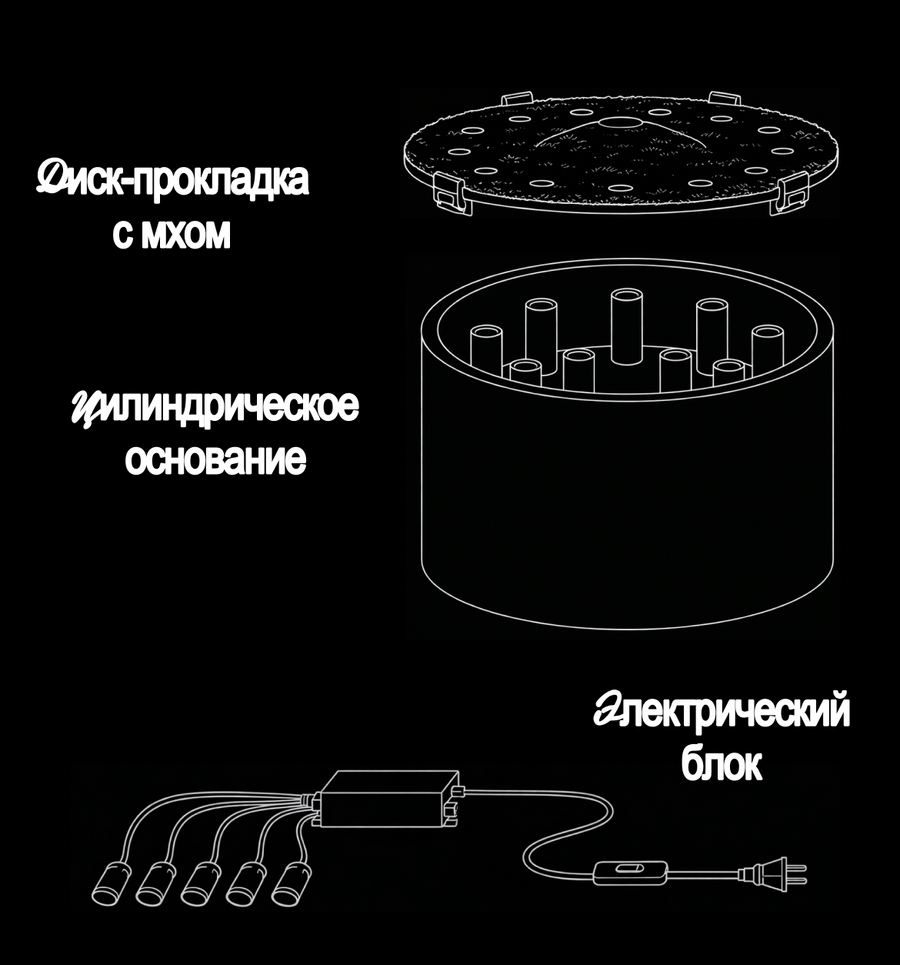 Диск-прокладка с мхом

Цилиндрическое основание

Электрический блок