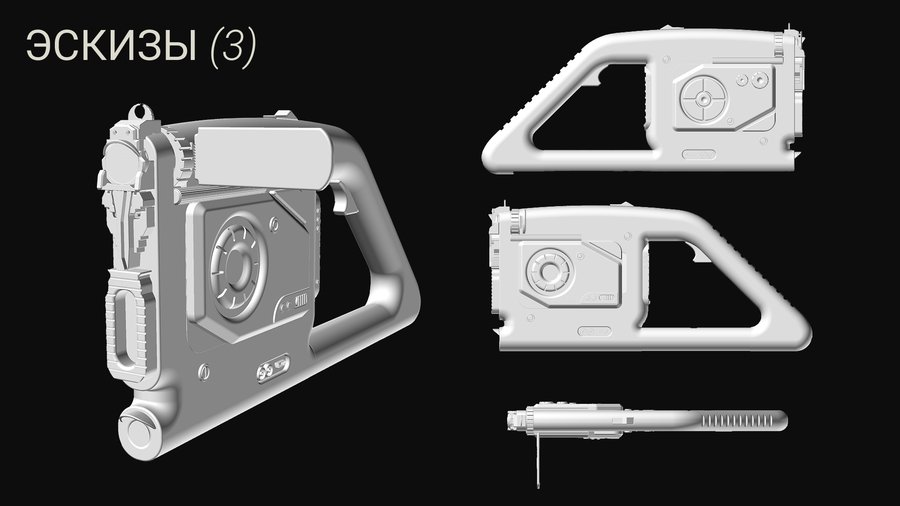 ЭСКИЗЫ (3)