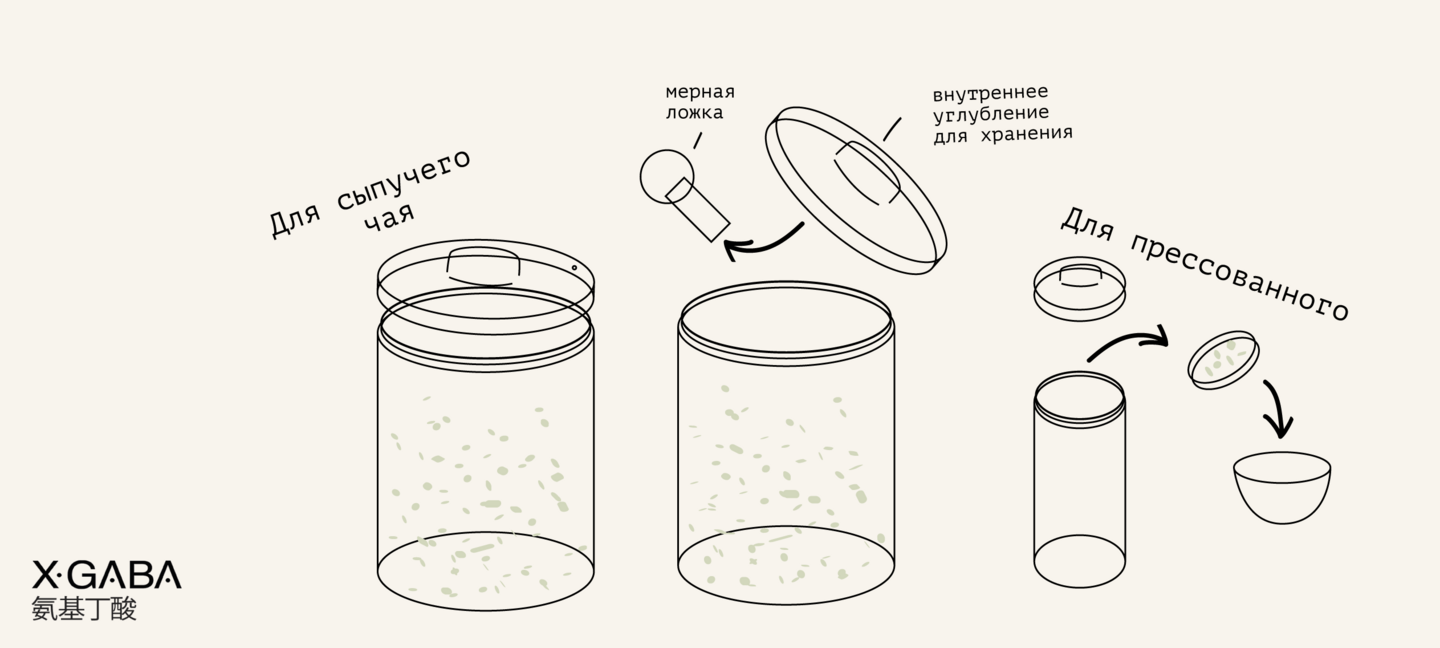 Для сыпучего чая

мерная ложка

внутреннее углубление для хранения

Для прессованного

X·GABA
氨基丁酸