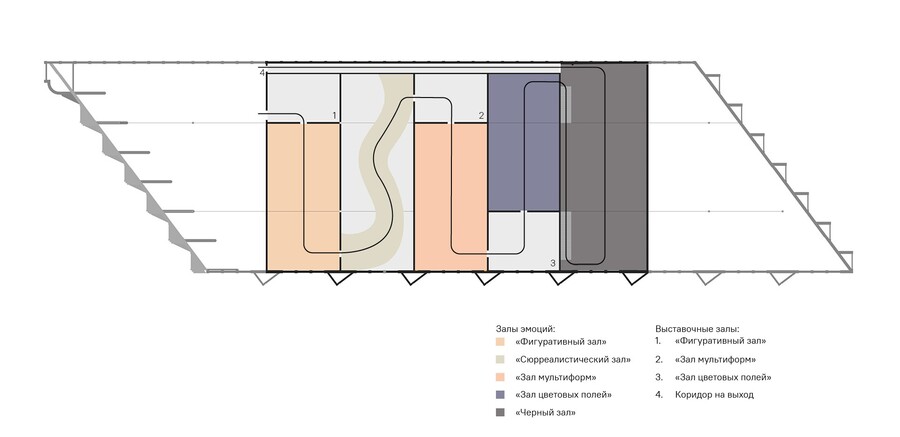 4

1

2

3

Залы эмоций:
«Фигуративный зал»
«Сюрреалистический зал»
«Зал мультиформ»
«Зал цветовых полей»
«Черный зал»

Выставочные залы:
1. «Фигуративный зал»
2. «Зал мультиформ»
3. «Зал цветовых полей»
4. Коридор на выход