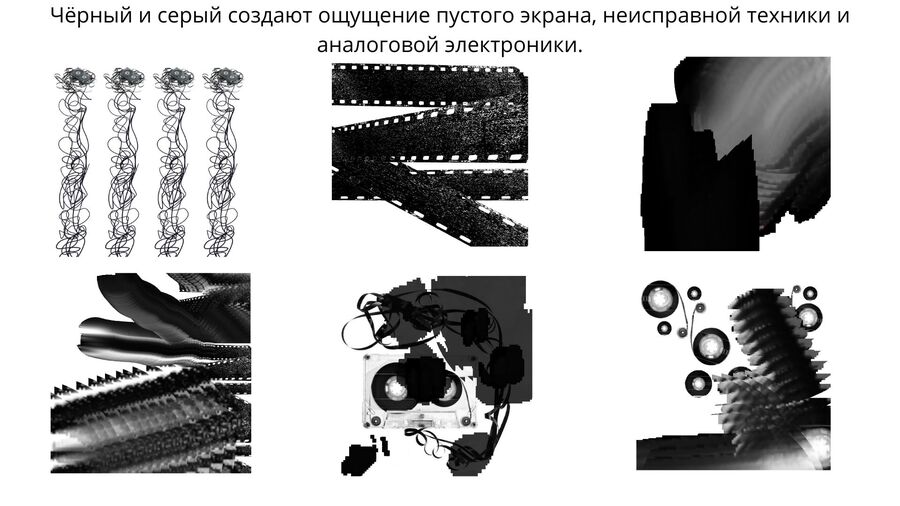 Чёрный и серый создают ощущение пустого экрана, неисправной техники и аналоговой электроники.